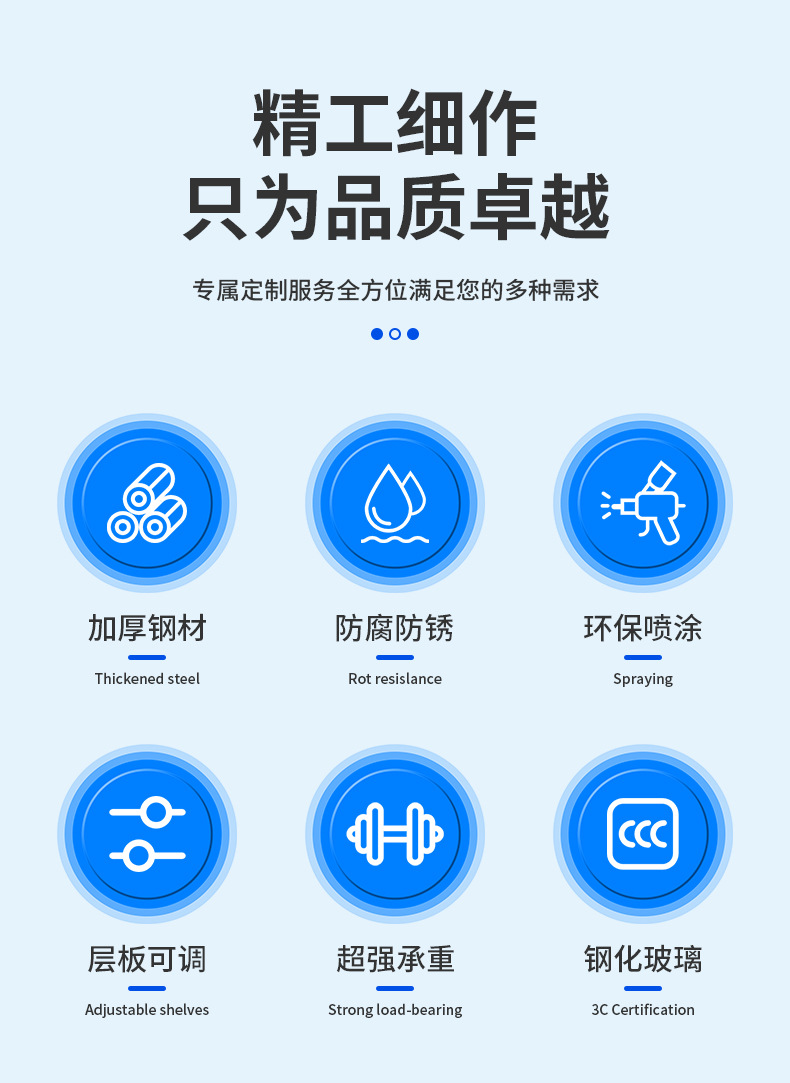 精工细作
只为品质卓越

专属定制服务全方位满足您的多种需求

加厚钢材
Thickened steel

防腐防锈
Rot resislance

环保喷涂
Spraying

层板可调
Adjustable shelves

超强承重
Strong load-bearing

钢化玻璃
3C Certification