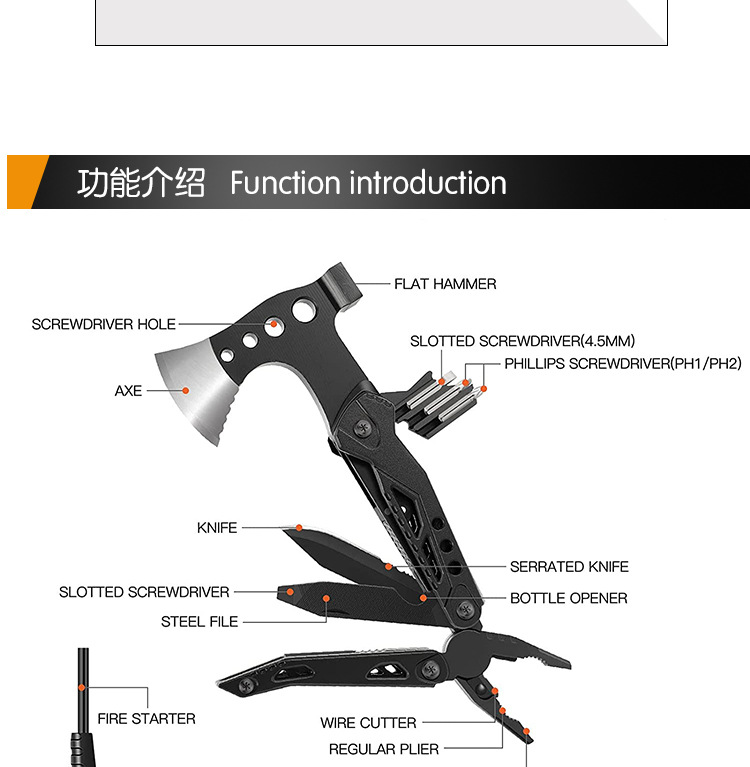 功能介绍 Function introduction

FLAT HAMMER

SCREWDRIVER HOLE

SLOTTED SCREWDRIVER(4.5MM)

PHILLIPS SCREWDRIVER(PH1/PH2)

AXE

KNIFE

SERRATED KNIFE

SLOTTED SCREWDRIVER

BOTTLE OPENER

STEEL FILE

FIRE STARTER

WIRE CUTTER

REGULAR PLIER