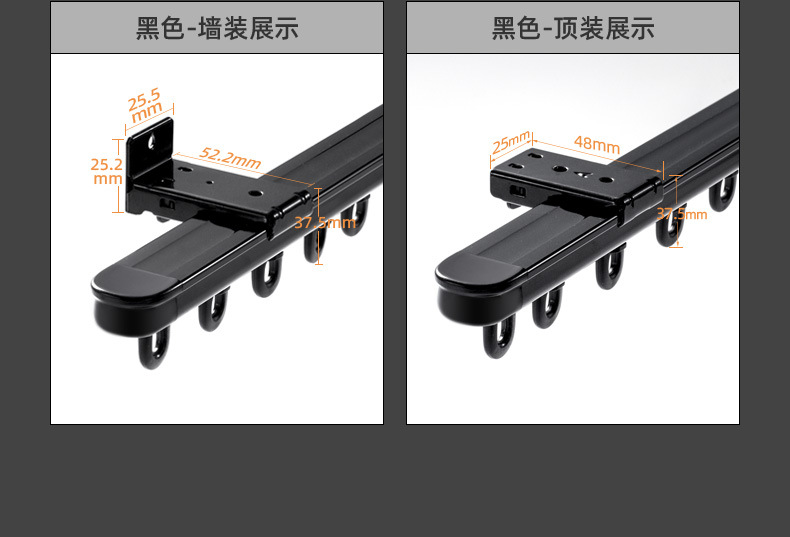 黑色-墙装展示

25.5 mm

25.2 mm

52.2mm

37.5mm

黑色-顶装展示

25mm

48mm

37.5mm