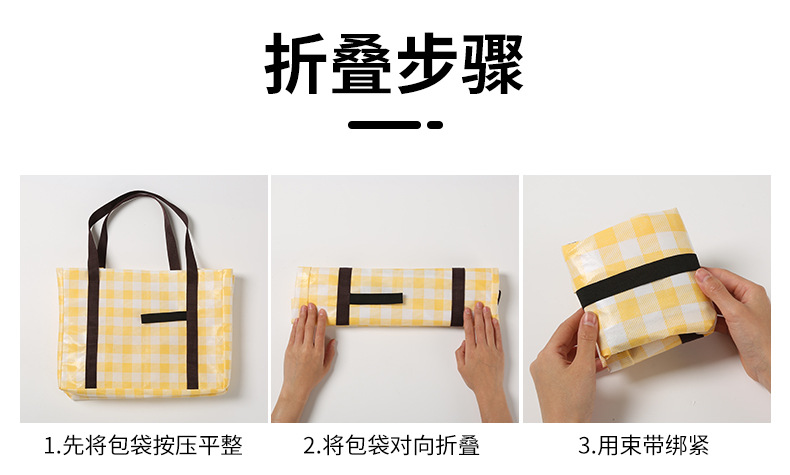 折叠步骤

1.先将包袋按压平整

2.将包袋对向折叠

3.用束带绑紧