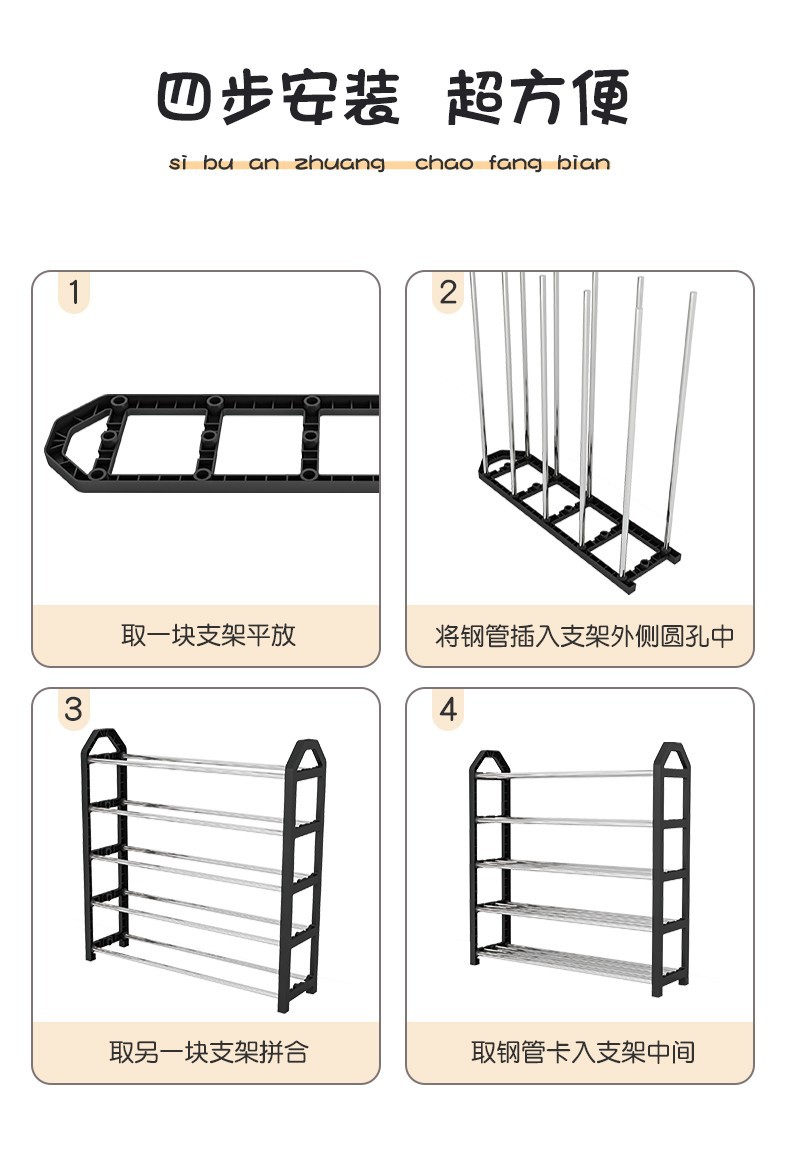 四步安装 超方便

si bu an zhuang chao fang bian

1

取一块支架平放

2

将钢管插入支架外侧圆孔中

3

取另一块支架拼合

4

取钢管卡入支架中间