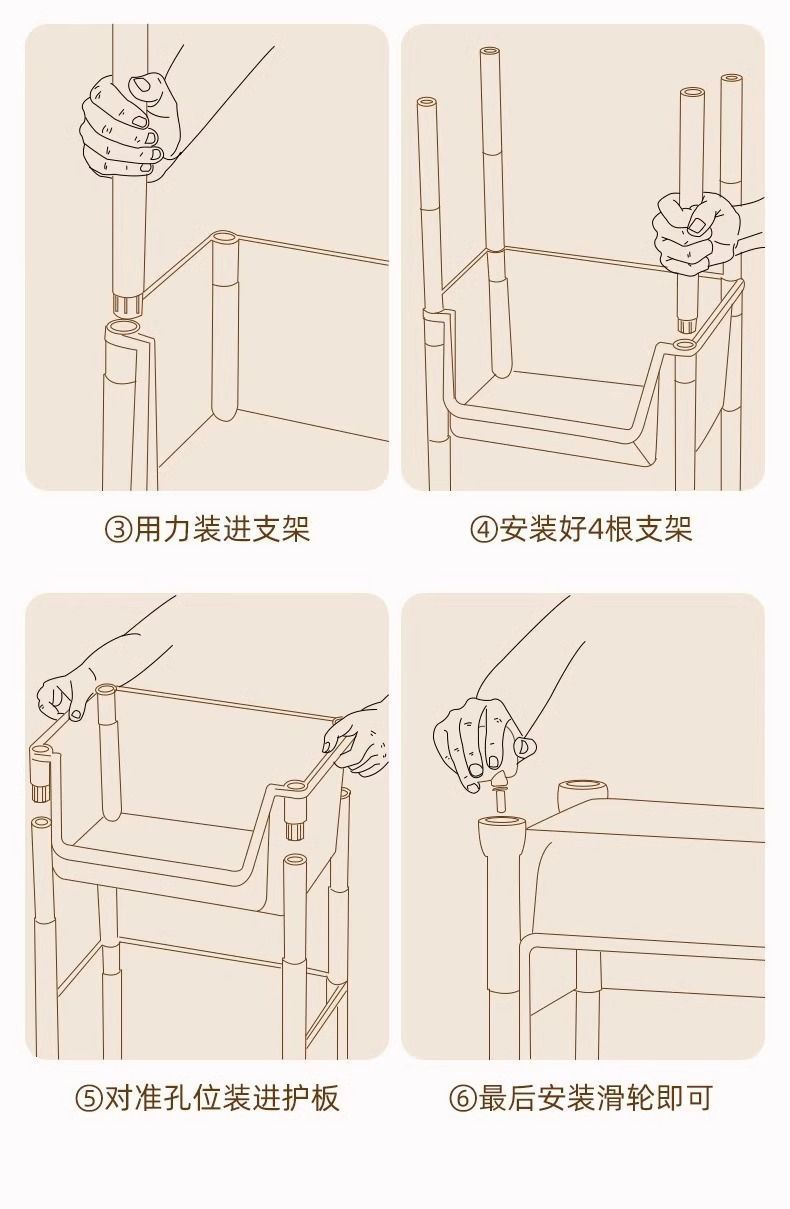 ③用力装进支架

④安装好4根支架

⑤对准孔位装进护板

⑥最后安装滑轮即可