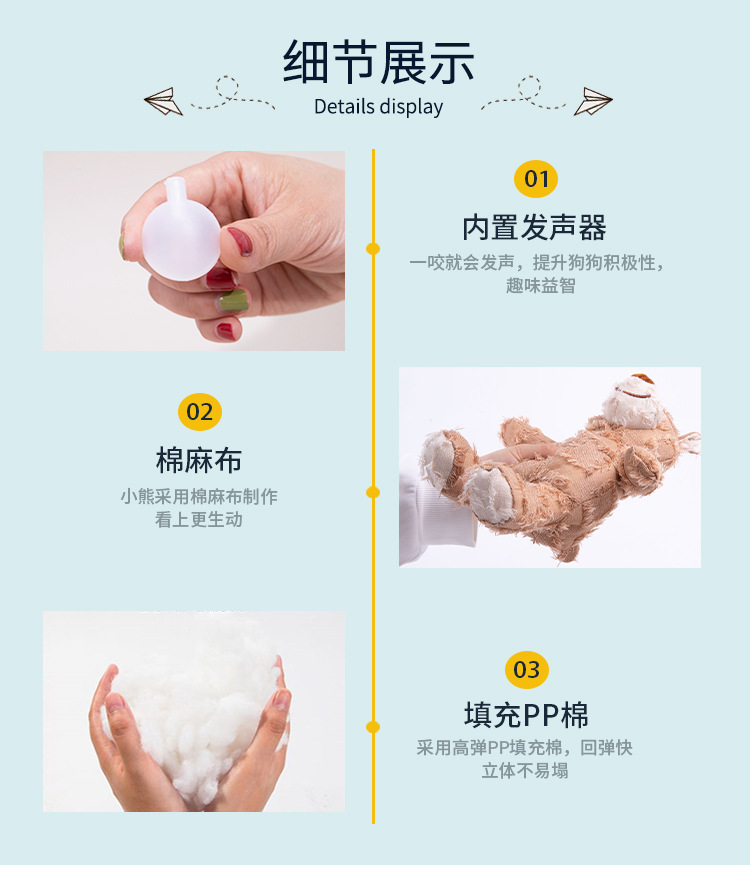 细节展示
Details display

01
内置发声器
一咬就会发声，提升狗狗积极性，趣味益智

02
棉麻布
小熊采用棉麻布制作
看上更生动

03
填充PP棉
采用高弹PP填充棉，回弹快
立体不易塌