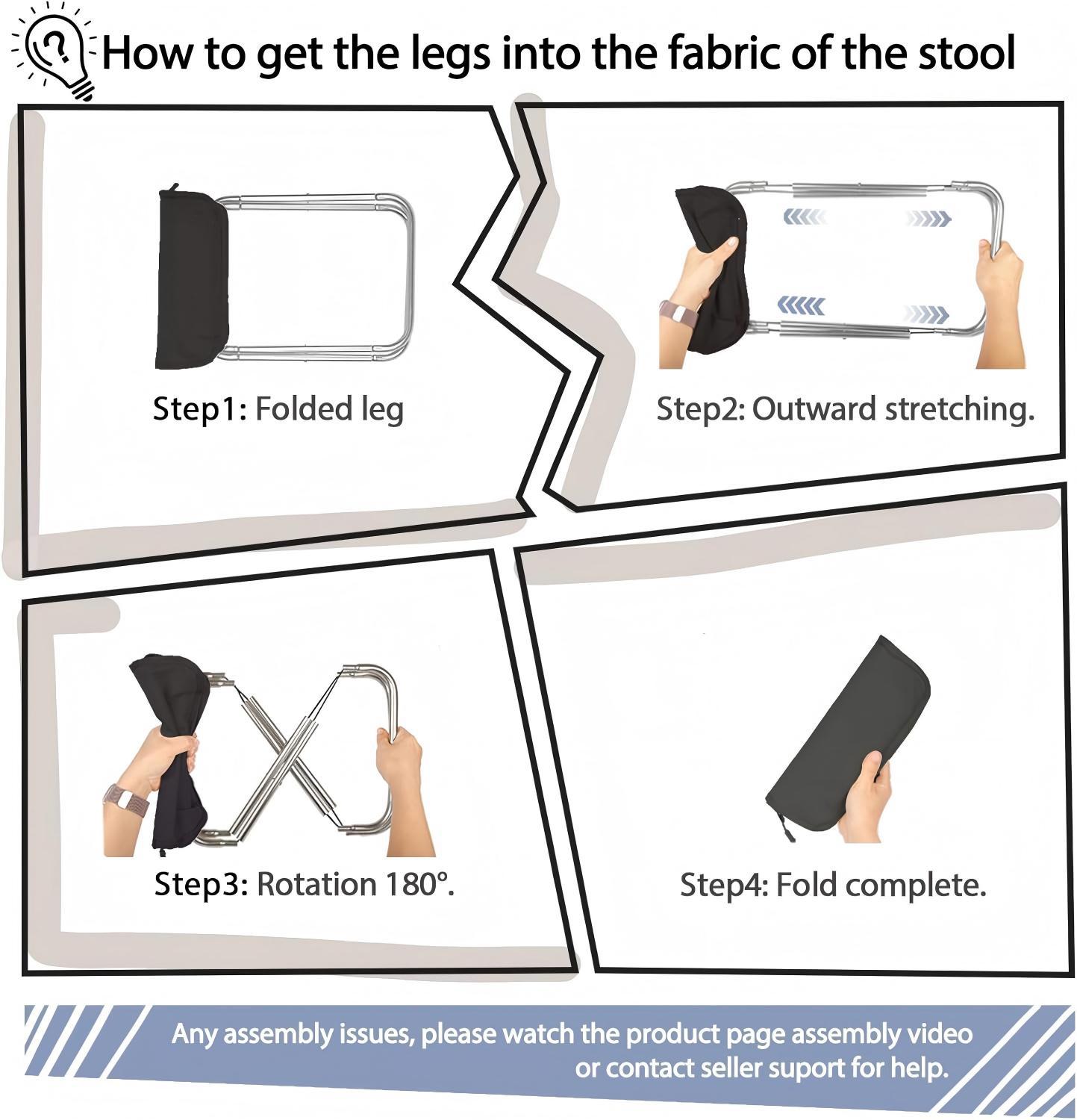 How to get the legs into the fabric of the stool

Step1: Folded leg

Step2: Outward stretching.

Step3: Rotation 180°.

Step4: Fold complete.

Any assembly issues, please watch the product page assembly video or contact seller suport for help.