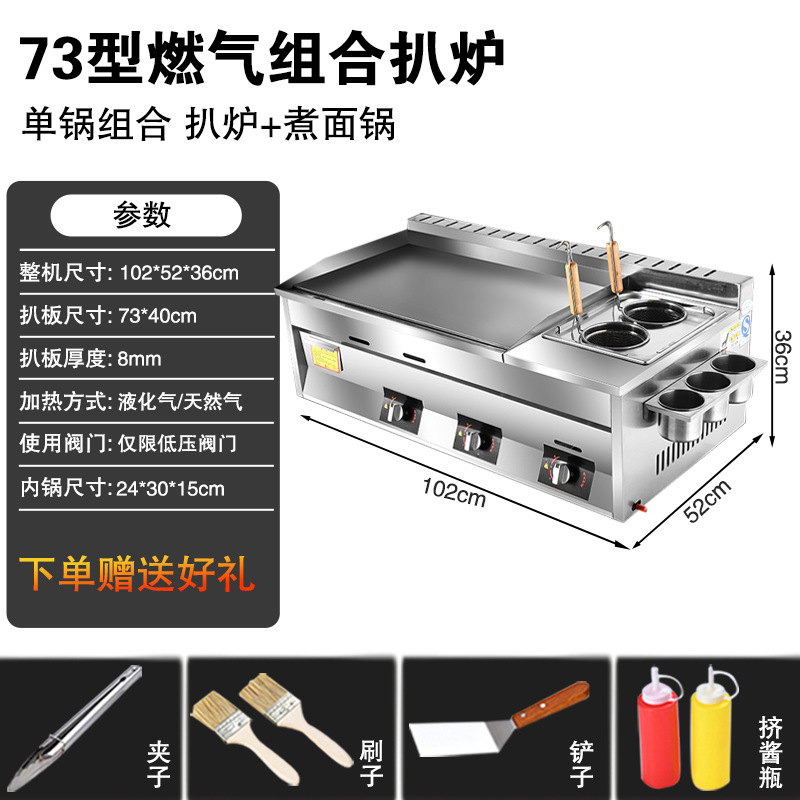 73型燃气组合扒炉

单锅组合 扒炉+煮面锅

参数

整机尺寸: 102*52*36cm

扒板尺寸: 73*40cm

扒板厚度: 8mm

加热方式: 液化气/天然气

使用阀门: 仅限低压阀门

内锅尺寸: 24*30*15cm

下单赠送好礼

36cm

102cm

52cm

夹子

刷子

铲子

挤酱瓶