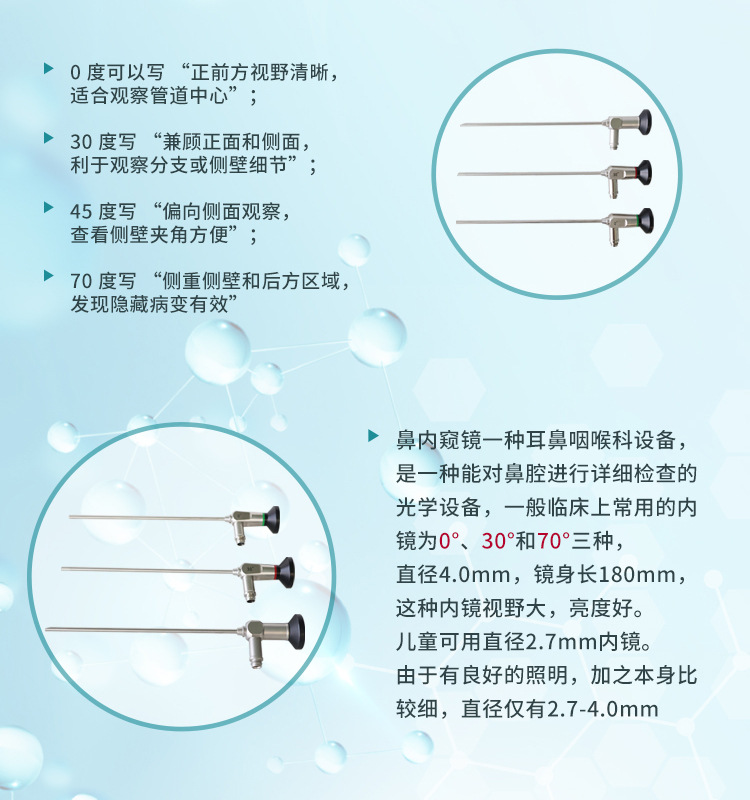 0 度可以写 “正前方视野清晰，适合观察管道中心”；

30 度写 “兼顾正面和侧面，利于观察分支或侧壁细节”；

45 度写 “偏向侧面观察，查看侧壁夹角方便”；

70 度写 “侧重侧壁和后方区域，发现隐藏病变有效”

鼻内窥镜一种耳鼻咽喉科设备，是一种能对鼻腔进行详细检查的光学设备，一般临床上常用的内镜为0°、30°和70°三种，直径4.0mm，镜身长180mm，这种内镜视野大，亮度好。儿童可用直径2.7mm内镜。由于有良好的照明，加之本身比较细，直径仅有2.7-4.0mm