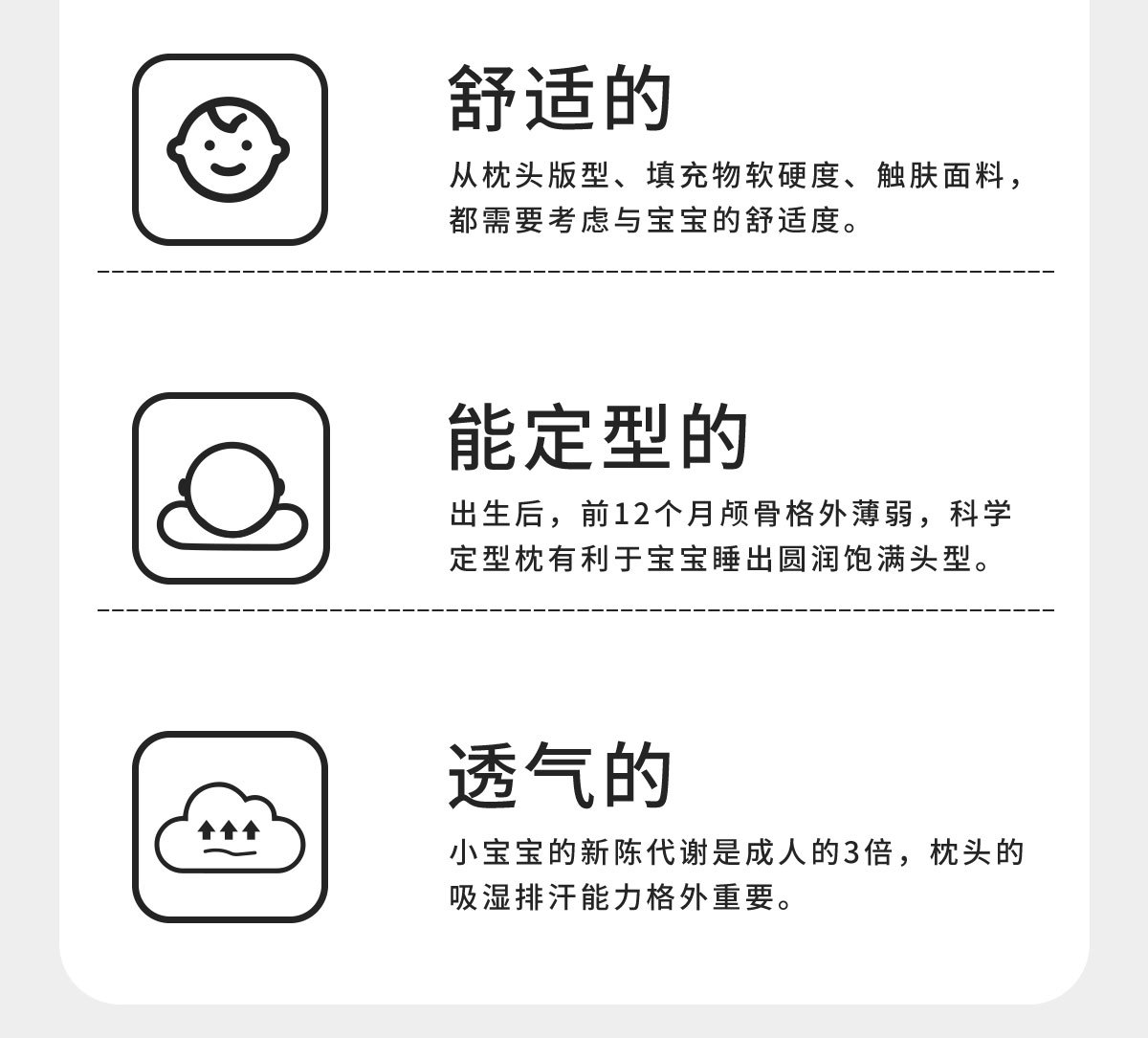 舒适的

从枕头版型、填充物软硬度、触肤面料，都需要考虑与宝宝的舒适度。

能定型的

出生后，前12个月颅骨格外薄弱，科学定型枕有利于宝宝睡出圆润饱满头型。

透气的

小宝宝的新陈代谢是成人的3倍，枕头的吸湿排汗能力格外重要。