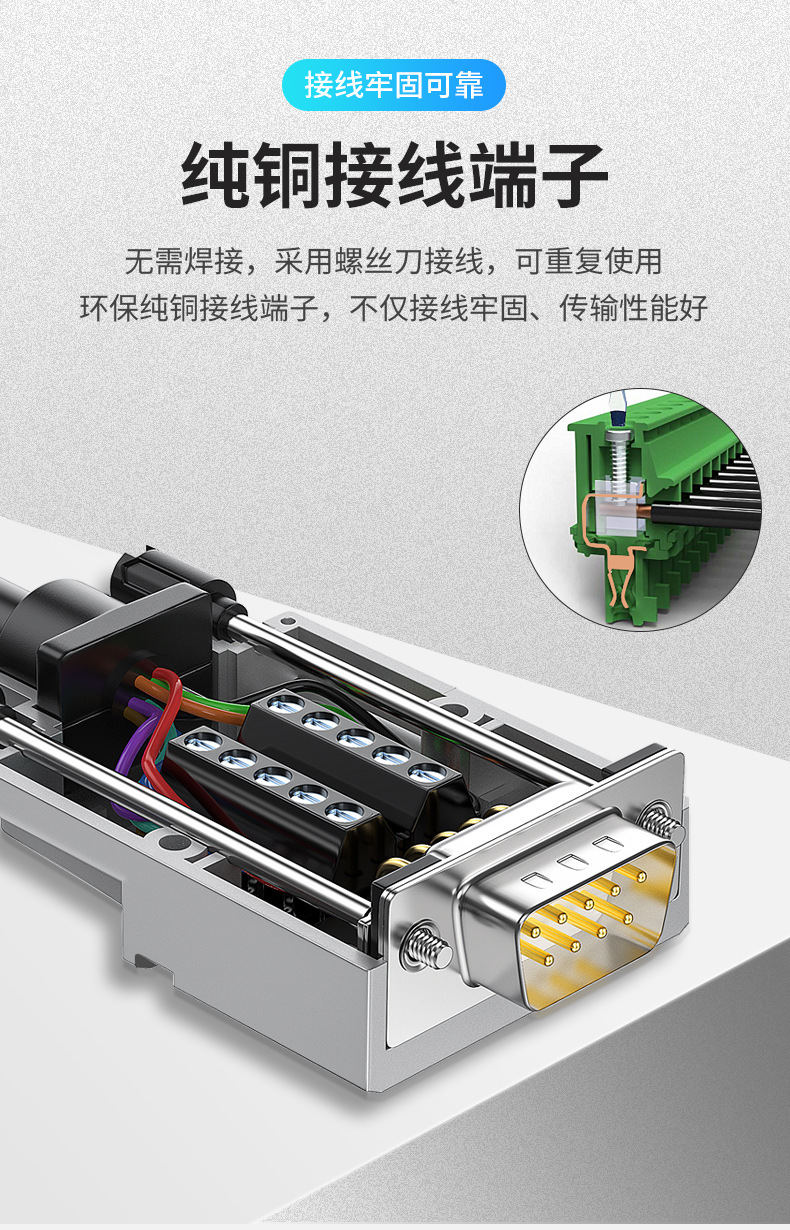 接线牢固可靠

纯铜接线端子

无需焊接，采用螺丝刀接线，可重复使用
环保纯铜接线端子，不仅接线牢固、传输性能好