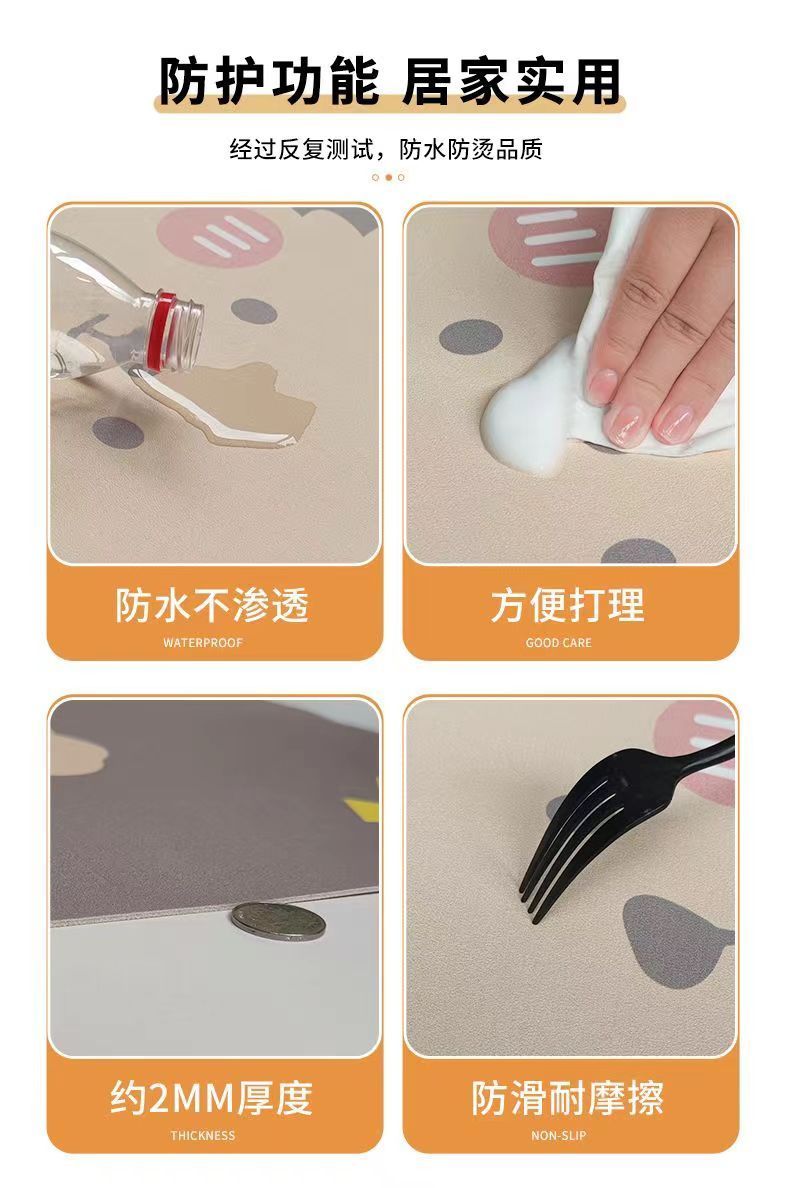 防护功能 居家实用

经过反复测试，防水防烫品质

防水不渗透
WATERPROOF

方便打理
GOOD CARE

约2MM厚度
THICKNESS

防滑耐摩擦
NON-SLIP