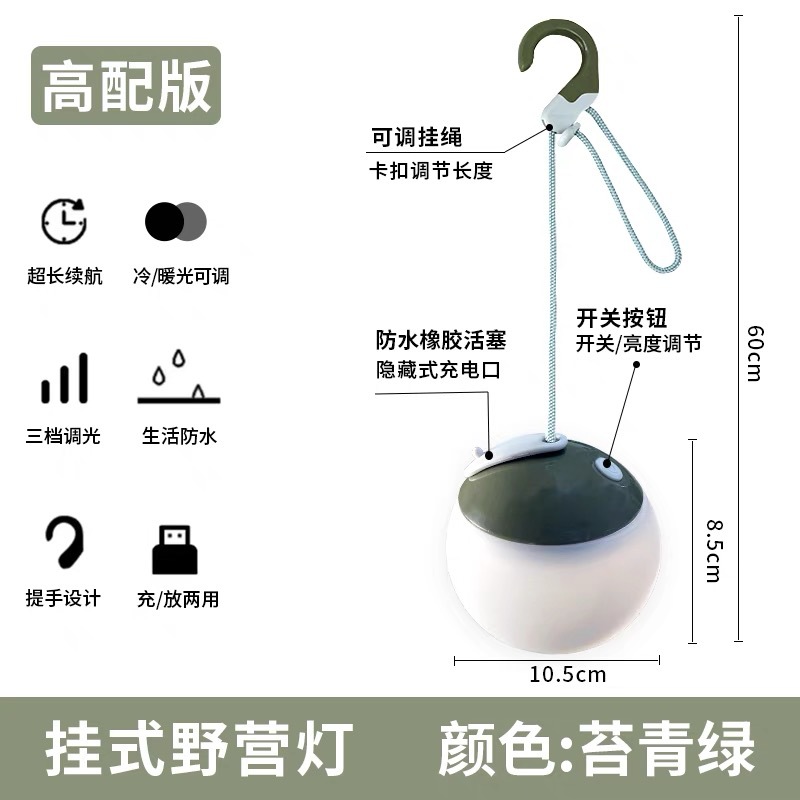 高配版

超长续航

冷/暖光可调

三档调光

生活防水

提手设计

充/放两用

可调挂绳
卡扣调节长度

防水橡胶活塞
隐藏式充电口

开关按钮
开关/亮度调节

60cm

8.5cm

10.5cm

挂式野营灯 颜色:苔青绿