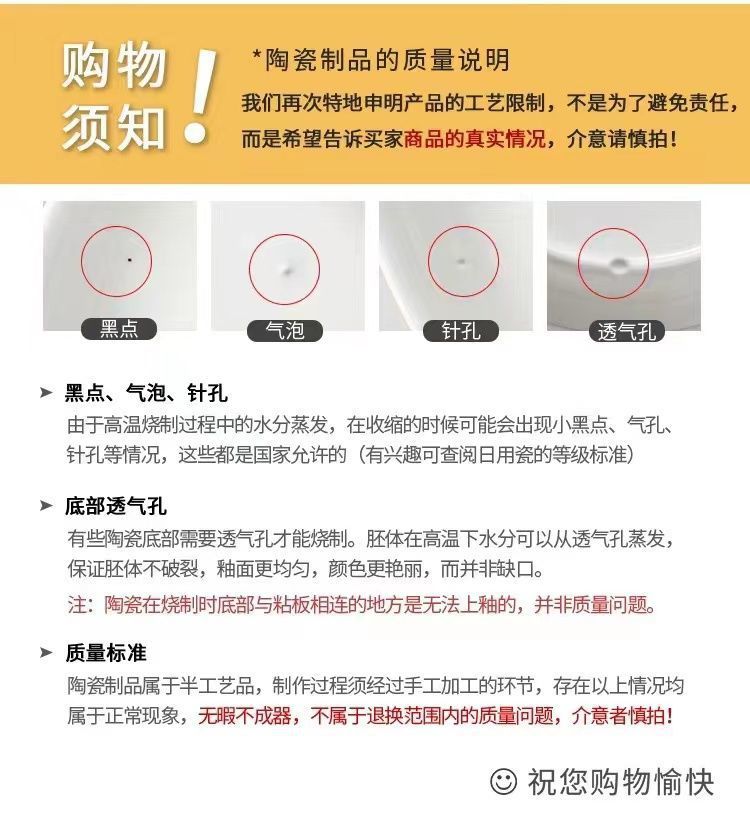 购物须知！

*陶瓷制品的质量说明

我们再次特地申明产品的工艺限制，不是为了避免责任，而是希望告诉买家商品的真实情况，介意请慎拍！

黑点

气泡

针孔

透气孔

➤ 黑点、气泡、针孔

由于高温烧制过程中的水分蒸发，在收缩的时候可能会出现小黑点、气孔、针孔等情况，这些都是国家允许的（有兴趣可查阅日用瓷的等级标准）

➤ 底部透气孔

有些陶瓷底部需要透气孔才能烧制。胚体在高温下水分可以从透气孔蒸发，保证胚体不破裂，釉面更均匀，颜色更艳丽，而并非缺口。

注：陶瓷在烧制时底部与粘板相连的地方是无法上釉的，并非质量问题。

➤ 质量标准

陶瓷制品属于半工艺品，制作过程须经过手工加工的环节，存在以上情况均属于正常现象，无暇不成器，不属于退换范围内的质量问题，介意者慎拍！

☺ 祝您购物愉快