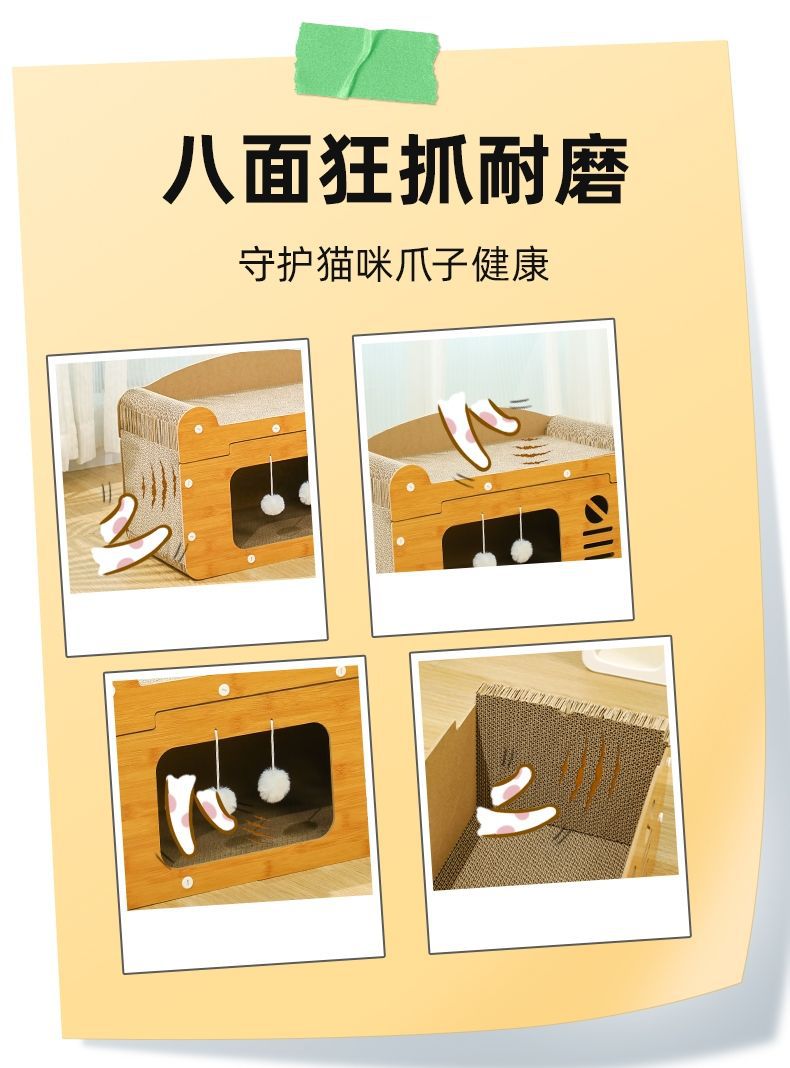 八面狂抓耐磨

守护猫咪爪子健康