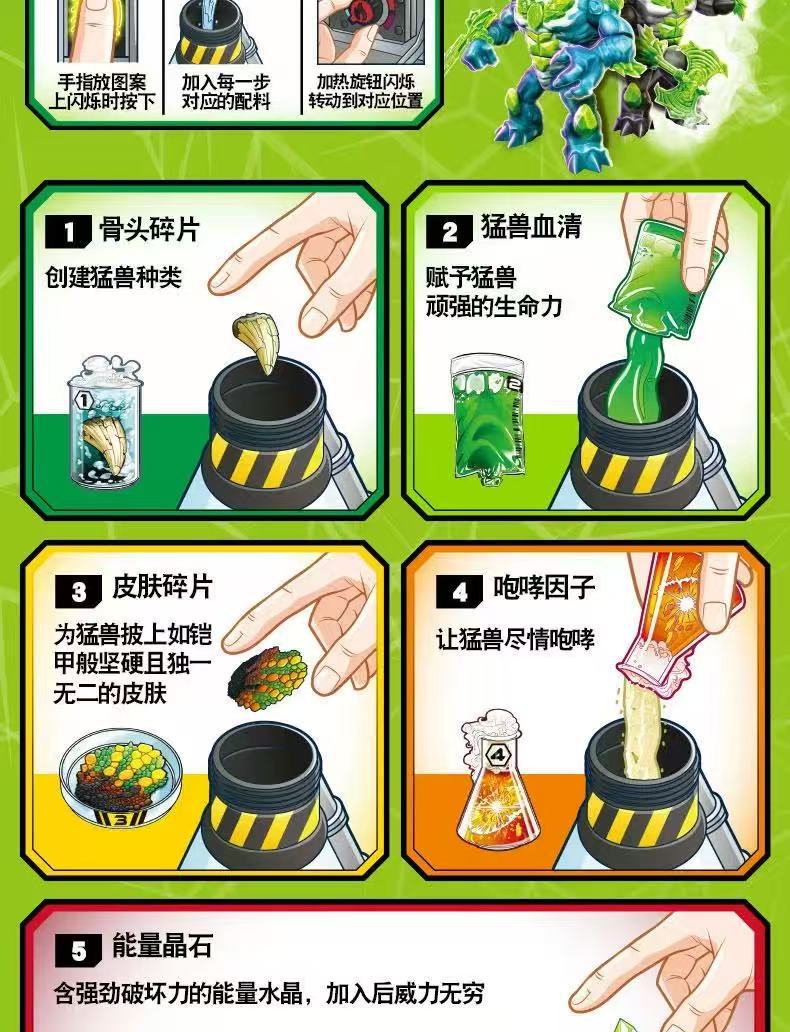 手指放图案上闪烁时按下

加入每一步对应的配料

加热旋钮闪烁转动到对应位置

1 骨头碎片

创建猛兽种类

1

2 猛兽血清

赋予猛兽顽强的生命力

2

3 皮肤碎片

为猛兽披上如铠甲般坚硬且独一无二的皮肤

3

4 咆哮因子

让猛兽尽情咆哮

4

5 能量晶石

含强劲破坏力的能量水晶，加入后威力无穷