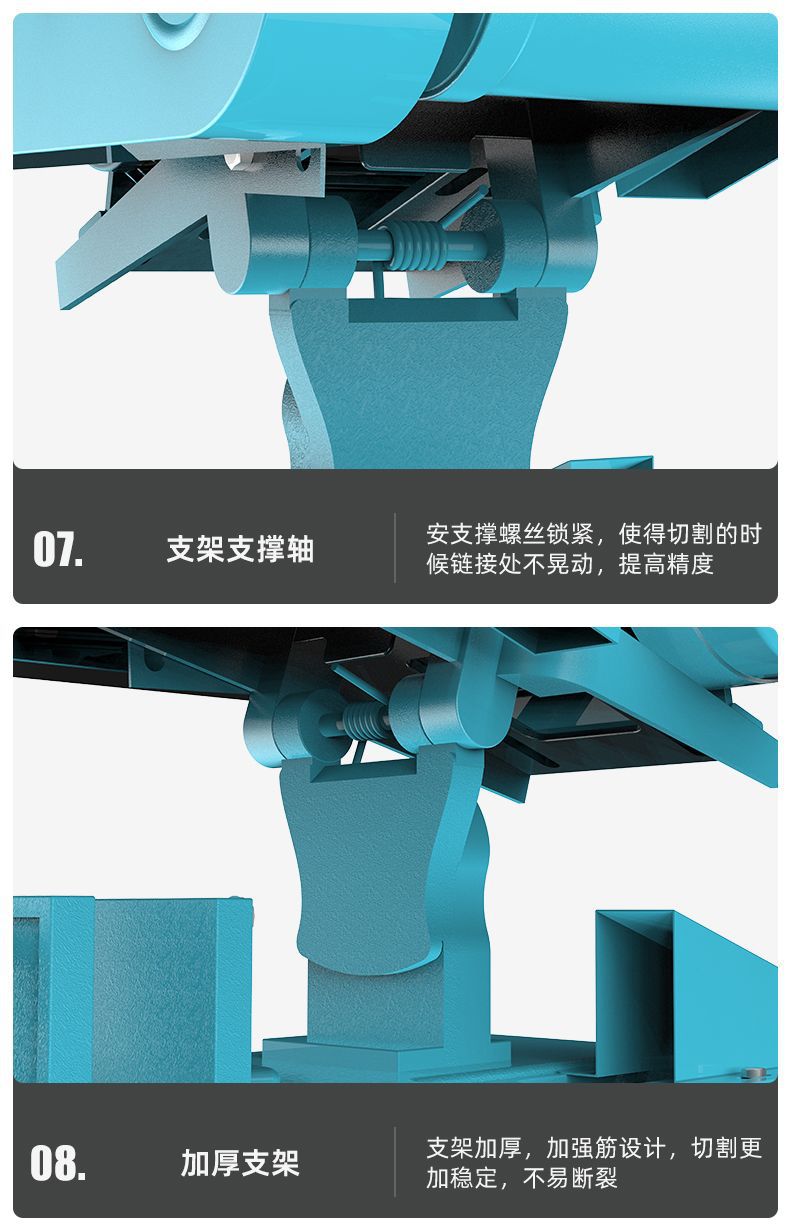 07.

支架支撑轴

安支撑螺丝锁紧，使得切割的时候链接处不晃动，提高精度

08.

加厚支架

支架加厚，加强筋设计，切割更加稳定，不易断裂