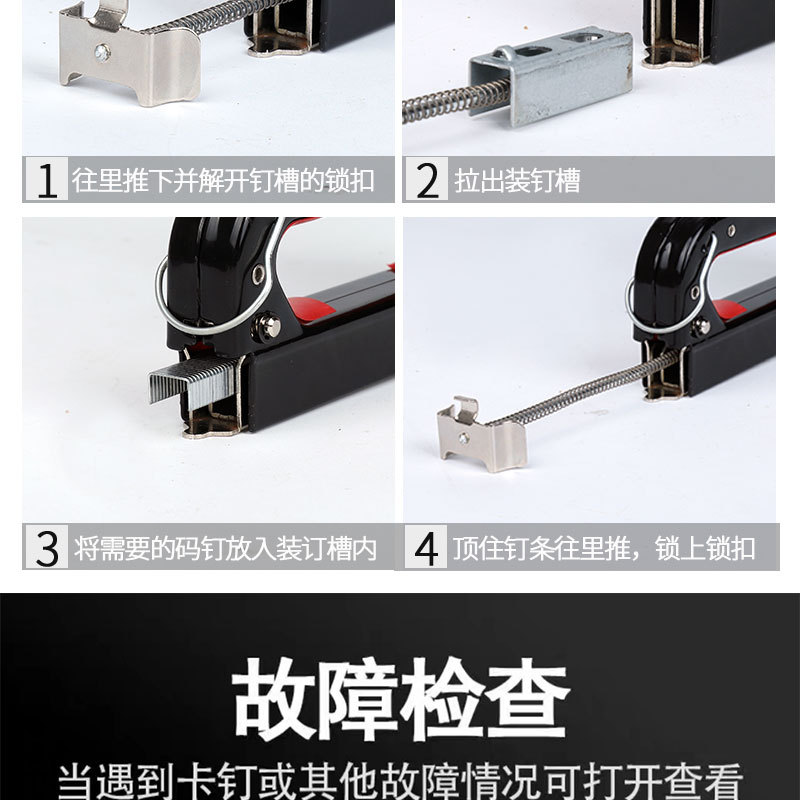 1 往里推下并解开钉槽的锁扣

2 拉出装钉槽

3 将需要的码钉放入装订槽内

4 顶住钉条往里推，锁上锁扣

故障检查

当遇到卡钉或其他故障情况可打开查看