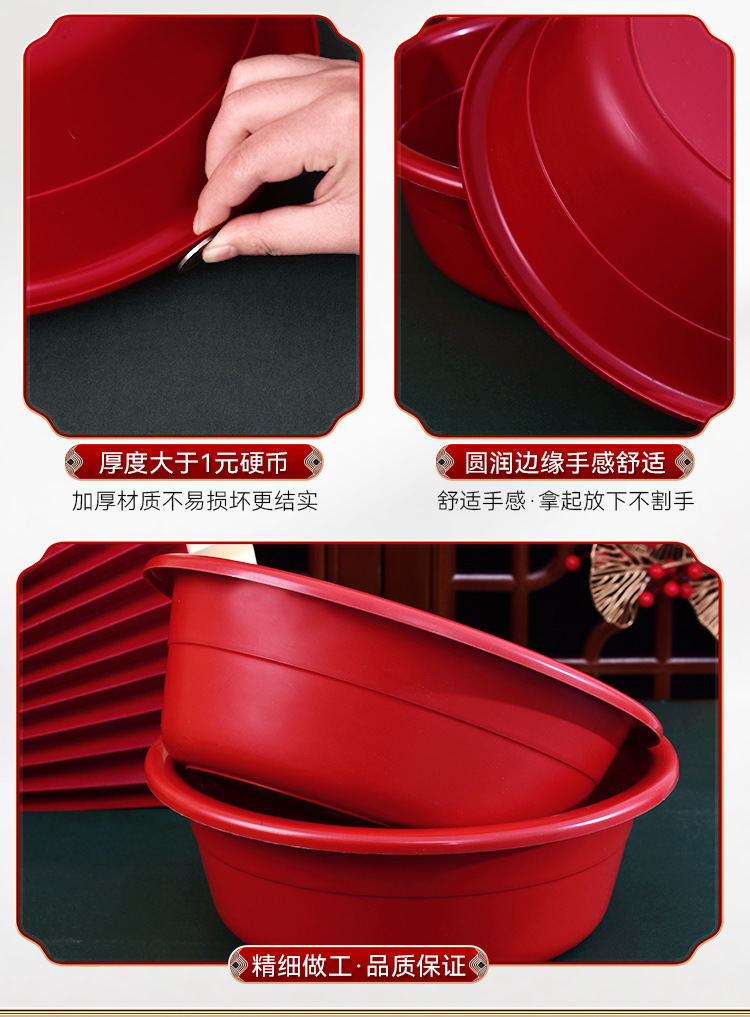 厚度大于1元硬币
加厚材质不易损坏更结实

圆润边缘手感舒适
舒适手感·拿起放下不割手

精细做工·品质保证