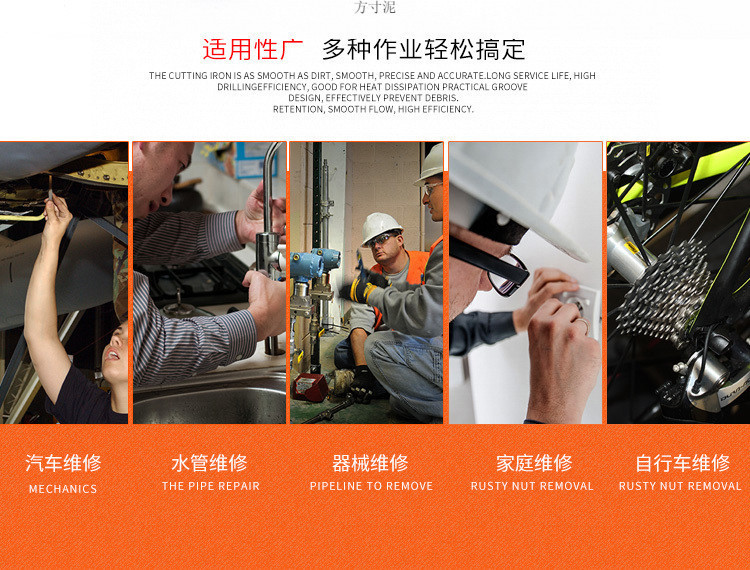 方寸泥

适用性广 多种作业轻松搞定

THE CUTTING IRON IS AS SMOOTH AS DIRT, SMOOTH, PRECISE AND ACCURATE.LONG SERVICE LIFE, HIGH DRILLINGEFFICIENCY, GOOD FOR HEAT DISSIPATION PRACTICAL GROOVE DESIGN, EFFECTIVELY PREVENT DEBRIS. RETENTION, SMOOTH FLOW, HIGH EFFICIENCY.

汽车维修
MECHANICS

水管维修
THE PIPE REPAIR

器械维修
PIPELINE TO REMOVE

家庭维修
RUSTY NUT REMOVAL

自行车维修
RUSTY NUT REMOVAL