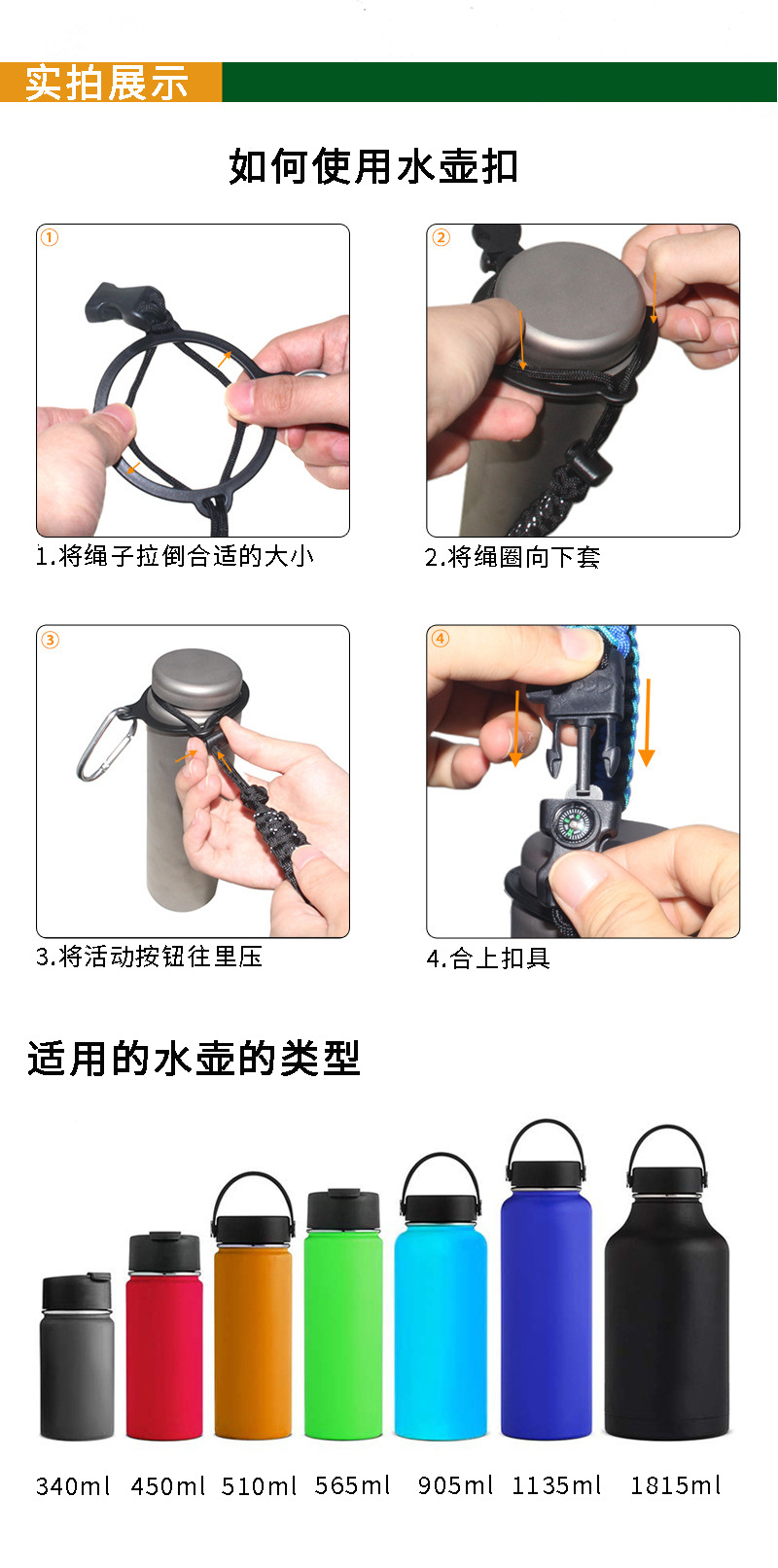 实拍展示

如何使用水壶扣

①

1.将绳子拉倒合适的大小

②

2.将绳圈向下套

③

3.将活动按钮往里压

④

4.合上扣具

适用的水壶的类型

340ml 450ml 510ml 565ml 905ml 1135ml 1815ml