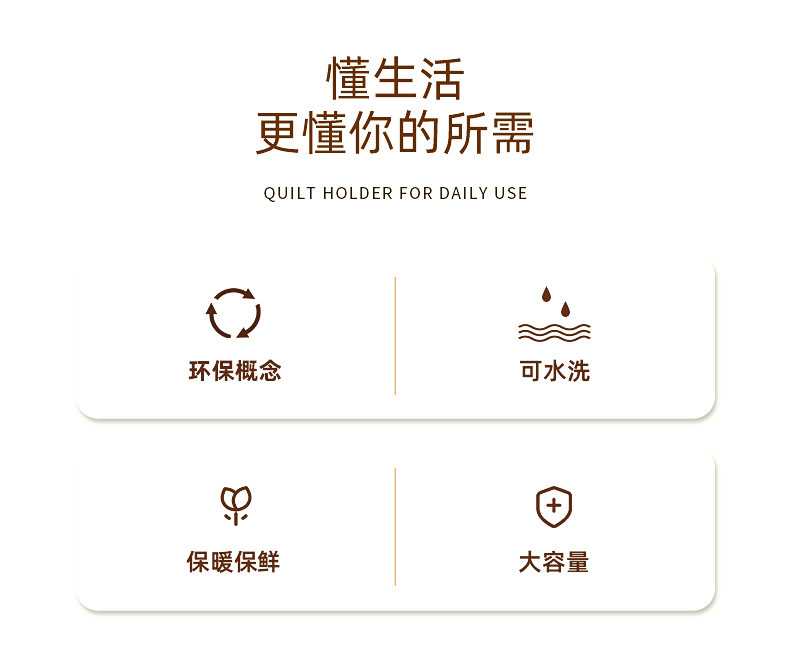 懂生活
更懂你的所需

QUILT HOLDER FOR DAILY USE

环保概念

可水洗

保暖保鲜

大容量