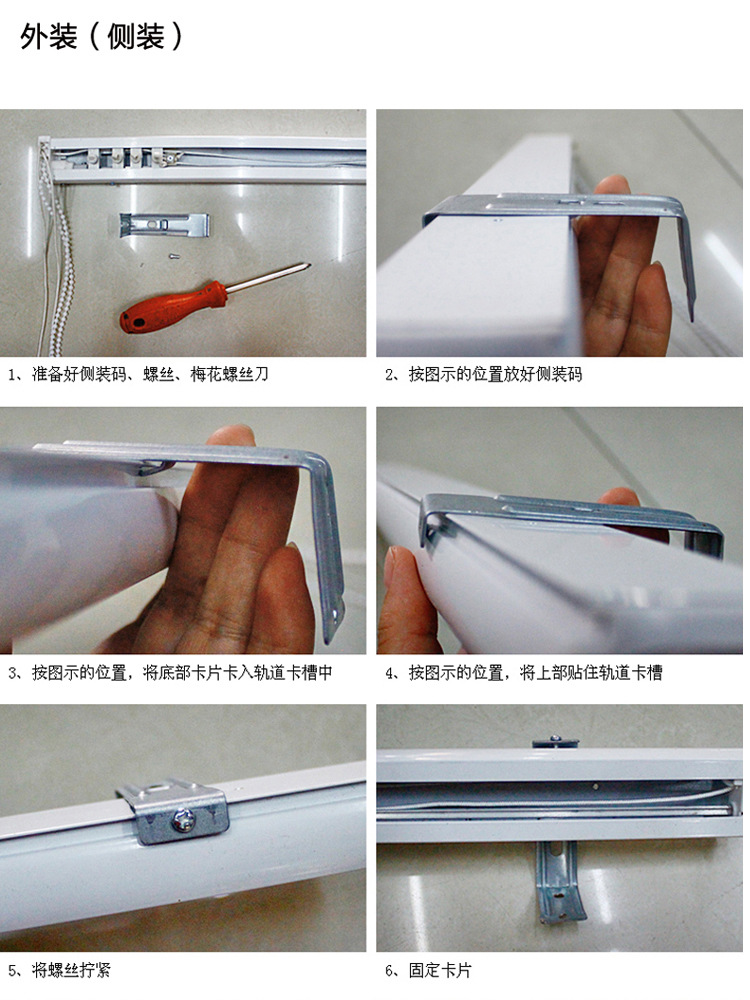 外装（侧装）

1、准备好侧装码、螺丝、梅花螺丝刀

2、按图示的位置放好侧装码

3、按图示的位置，将底部卡片卡入轨道卡槽中

4、按图示的位置，将上部贴住轨道卡槽

5、将螺丝拧紧

6、固定卡片