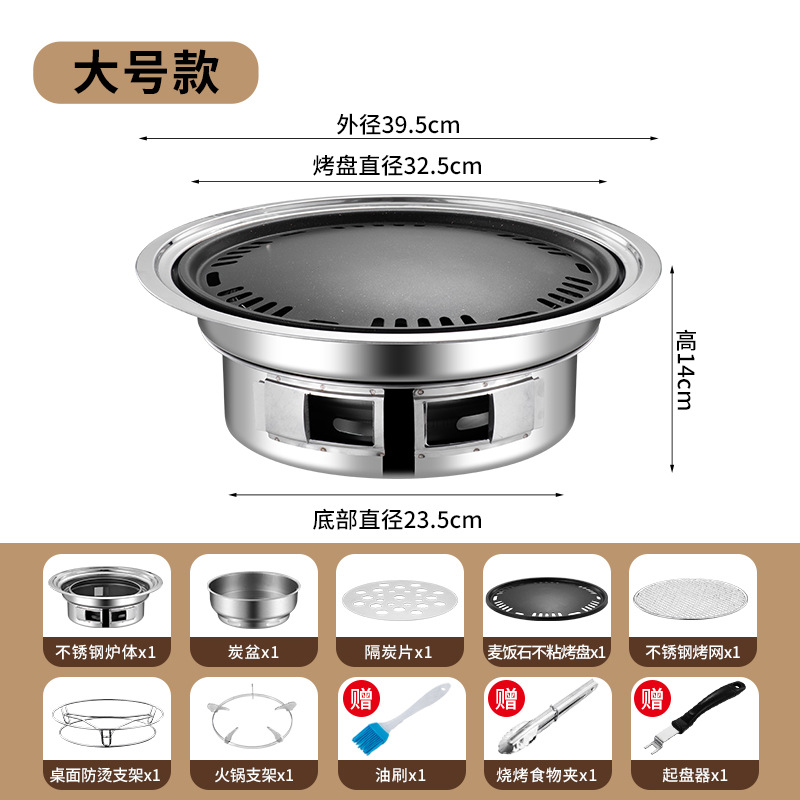 大号款

外径39.5cm

烤盘直径32.5cm

高14cm

底部直径23.5cm

不锈钢炉体x1

炭盆x1

隔炭片x1

麦饭石不粘烤盘x1

不锈钢烤网x1

桌面防烫支架x1

火锅支架x1

赠

油刷x1

赠

烧烤食物夹x1

赠

起盘器x1