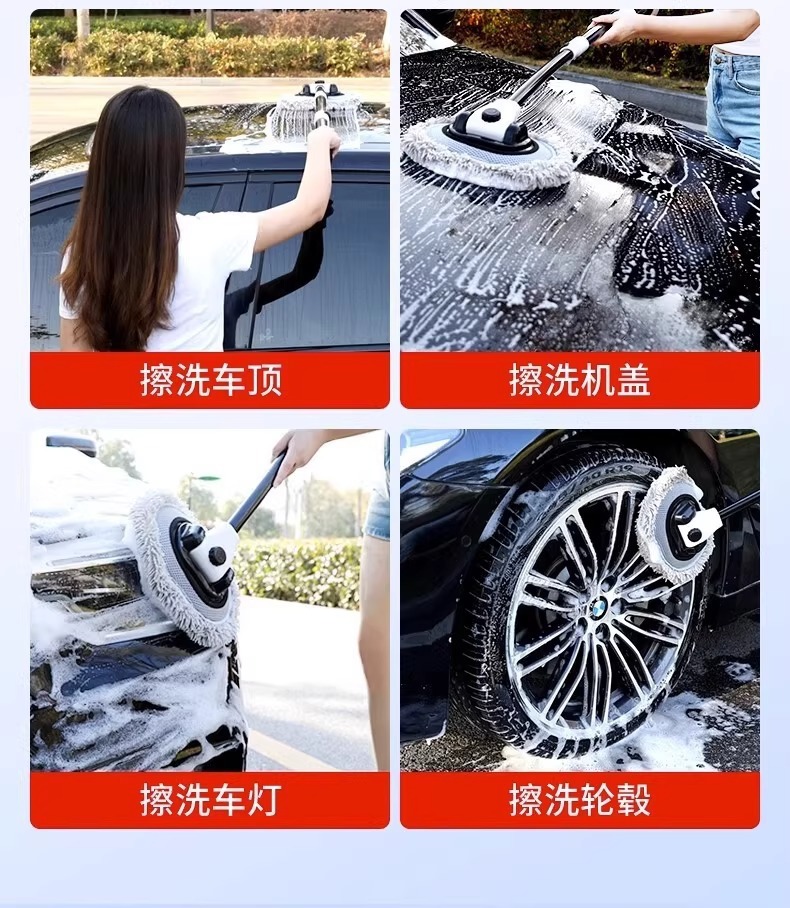 擦洗车顶

擦洗机盖

擦洗车灯

擦洗轮毂