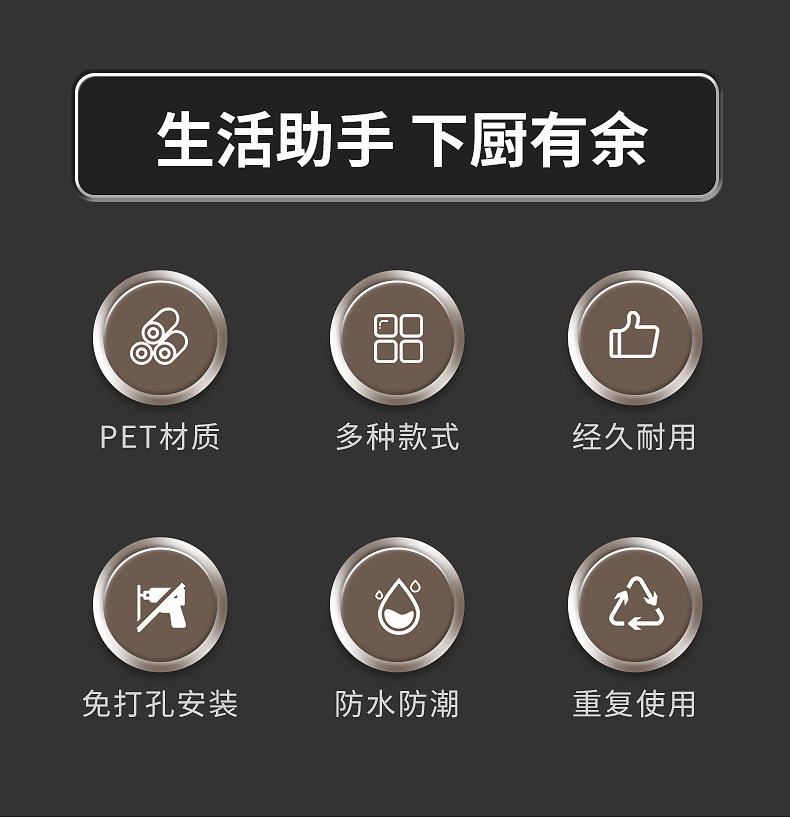 生活助手 下厨有余

PET材质

多种款式

经久耐用

免打孔安装

防水防潮

重复使用