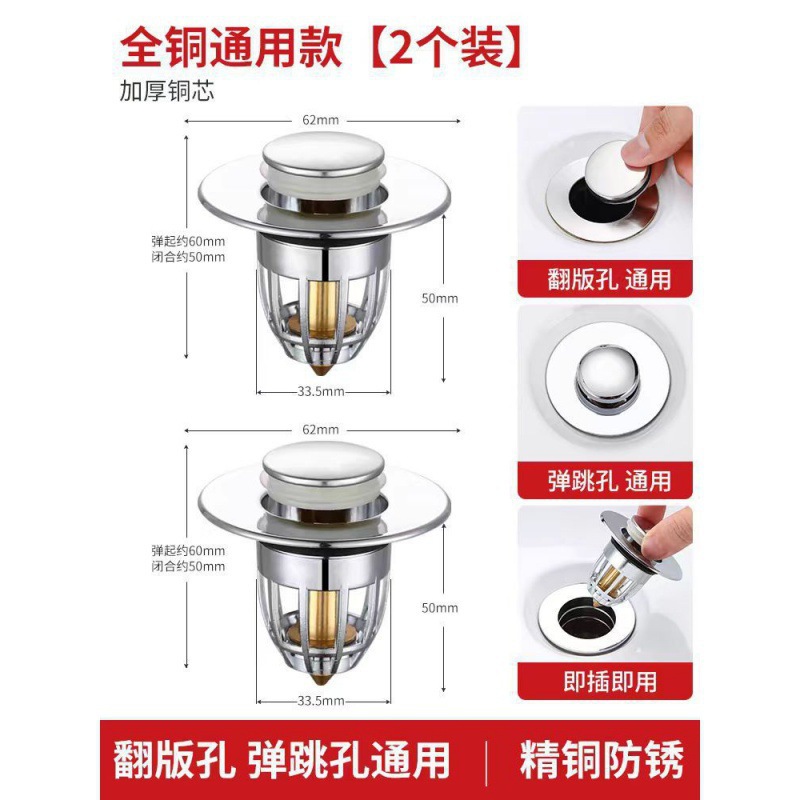 全铜通用款【2个装】
加厚铜芯

62mm
弹起约60mm
闭合约50mm
50mm
33.5mm

62mm
弹起约60mm
闭合约50mm
50mm
33.5mm

翻版孔 通用

弹跳孔 通用

即插即用

翻版孔 弹跳孔通用 | 精铜防锈