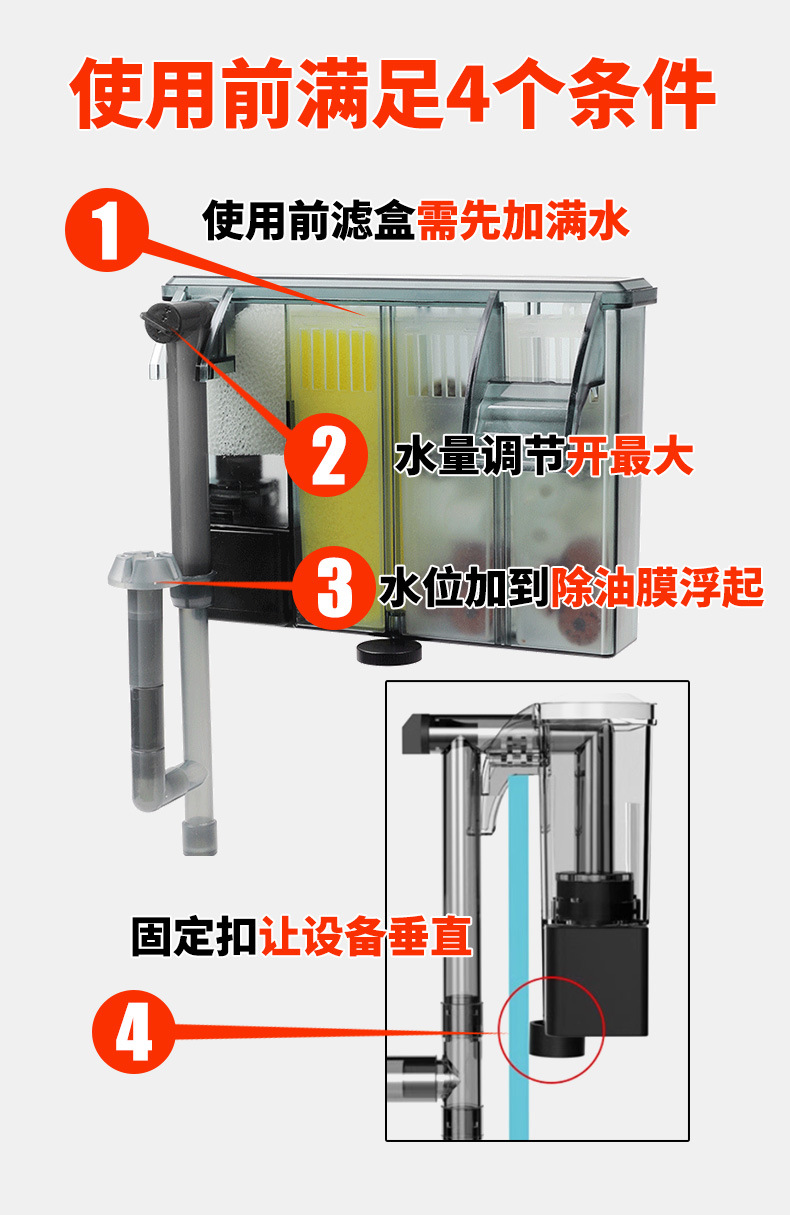 使用前满足4个条件

1
使用前滤盒需先加满水

2
水量调节开最大

3
水位加到除油膜浮起

固定扣让设备垂直

4