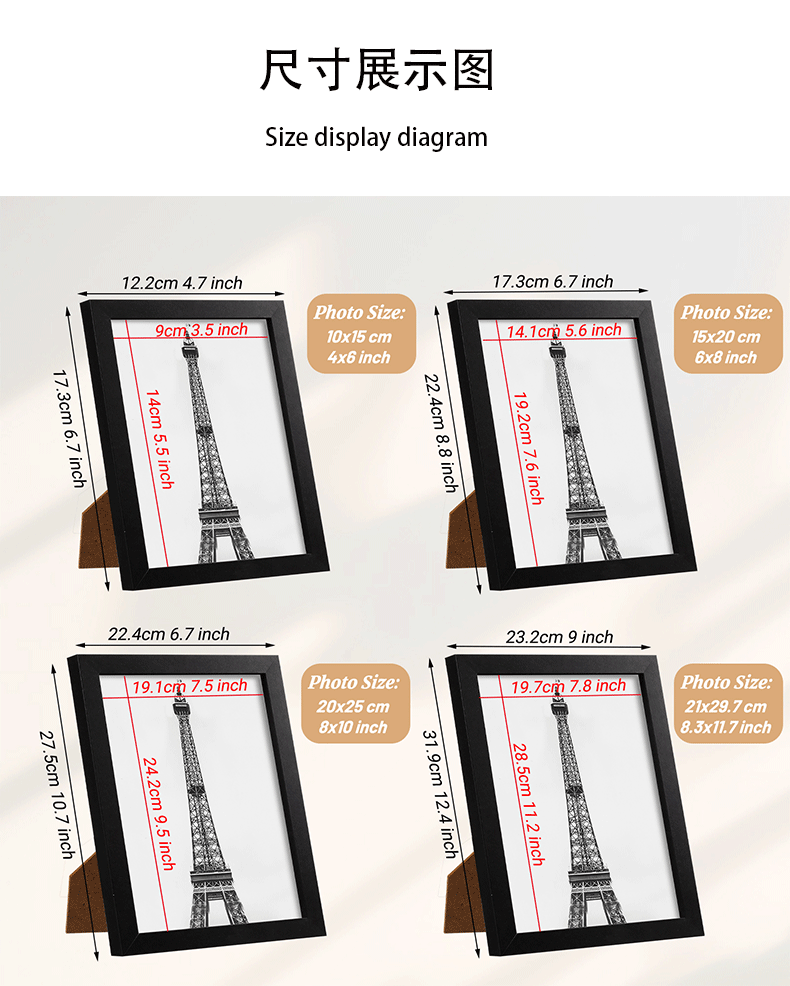 尺寸展示图

Size display diagram

12.2cm 4.7 inch

17.3cm 6.7 inch

9cm 3.5 inch

14cm 5.5 inch

Photo Size:
10x15 cm
4x6 inch

17.3cm 6.7 inch

22.4cm 8.8 inch

14.1cm 5.6 inch

19.2cm 7.6 inch

Photo Size:
15x20 cm
6x8 inch

22.4cm 6.7 inch

27.5cm 10.7 inch

19.1cm 7.5 inch

24.2cm 9.5 inch

Photo Size:
20x25 cm
8x10 inch

23.2cm 9 inch

31.9cm 12.4 inch

19.7cm 7.8 inch

28.5cm 11.2 inch

Photo Size:
21x29.7 cm
8.3x11.7 inch