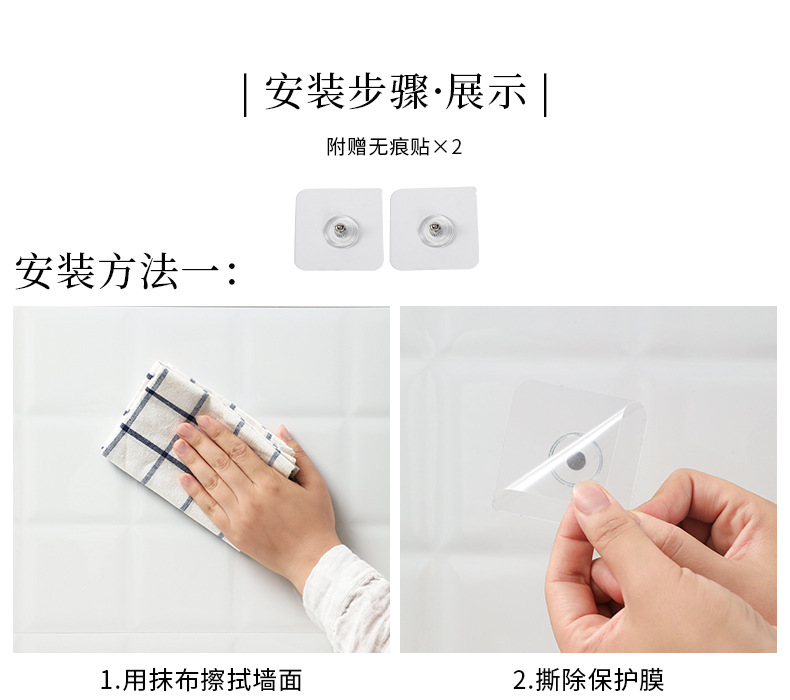 | 安装步骤·展示 |

附赠无痕贴×2

安装方法一:

1.用抹布擦拭墙面

2.撕除保护膜