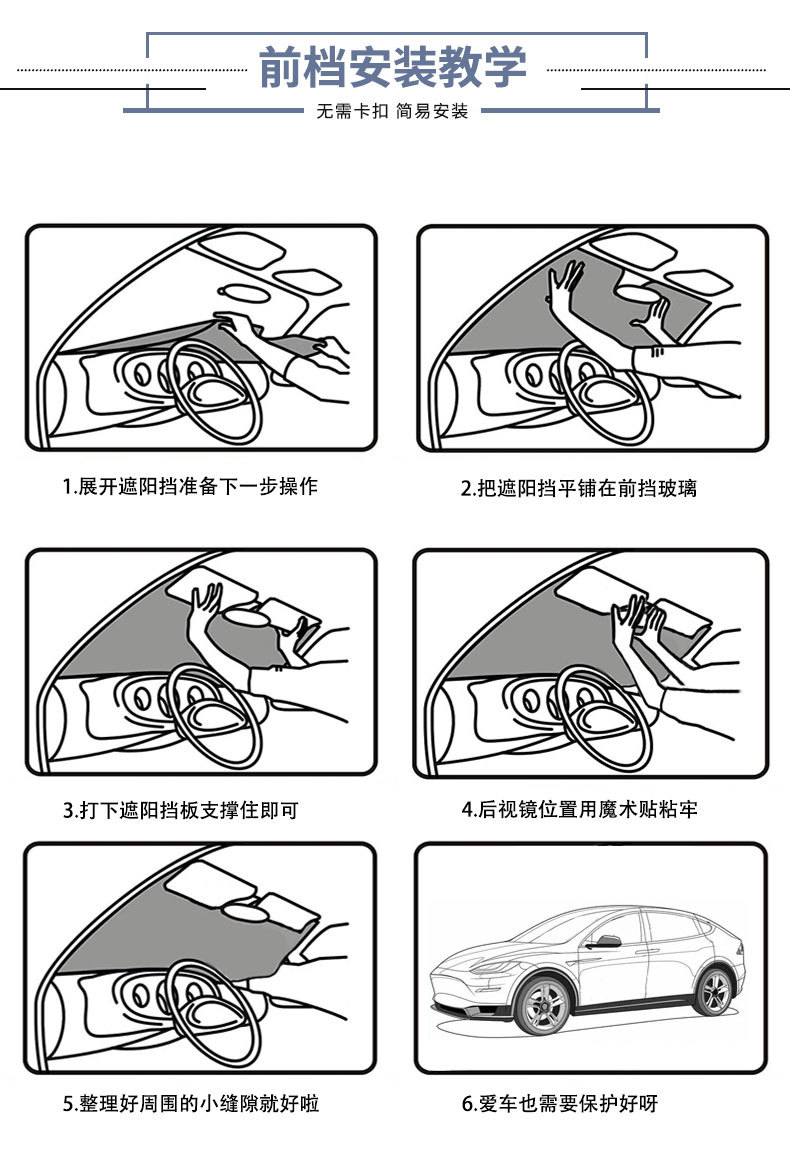 前档安装教学

无需卡扣 简易安装

1.展开遮阳挡准备下一步操作

2.把遮阳挡平铺在前挡玻璃

3.打下遮阳挡板支撑住即可

4.后视镜位置用魔术贴粘牢

5.整理好周围的小缝隙就好啦

6.爱车也需要保护好呀