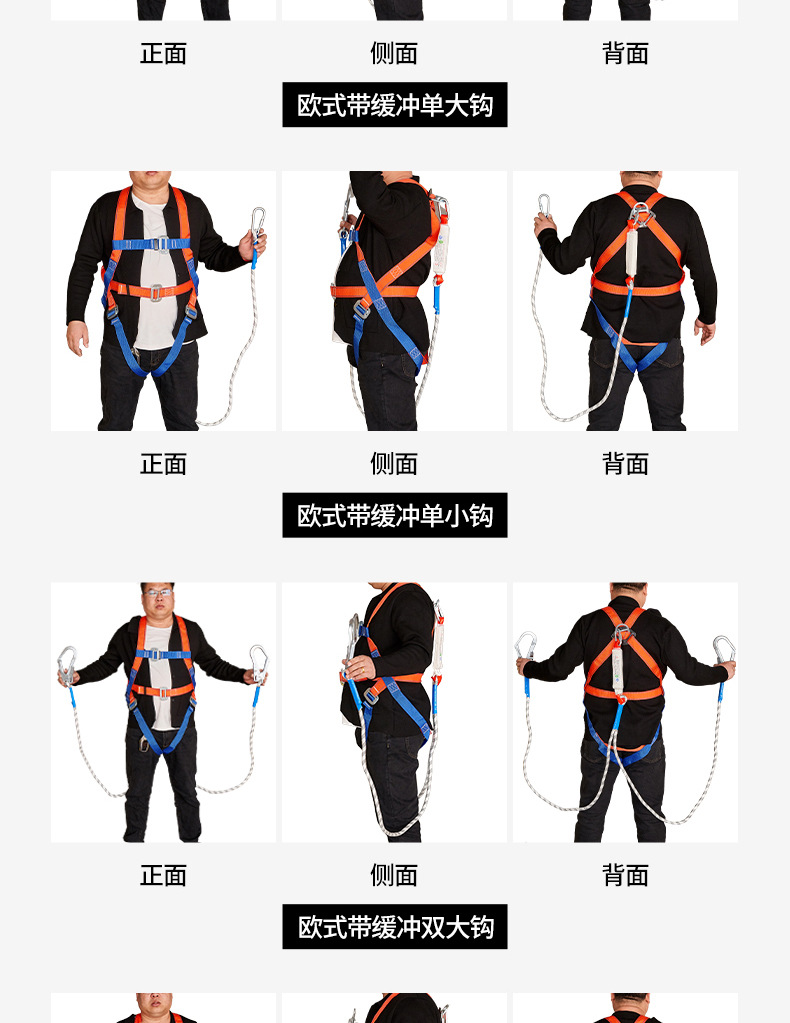 正面
侧面
背面

欧式带缓冲单大钩

正面
侧面
背面

欧式带缓冲单小钩

正面
侧面
背面

欧式带缓冲双大钩