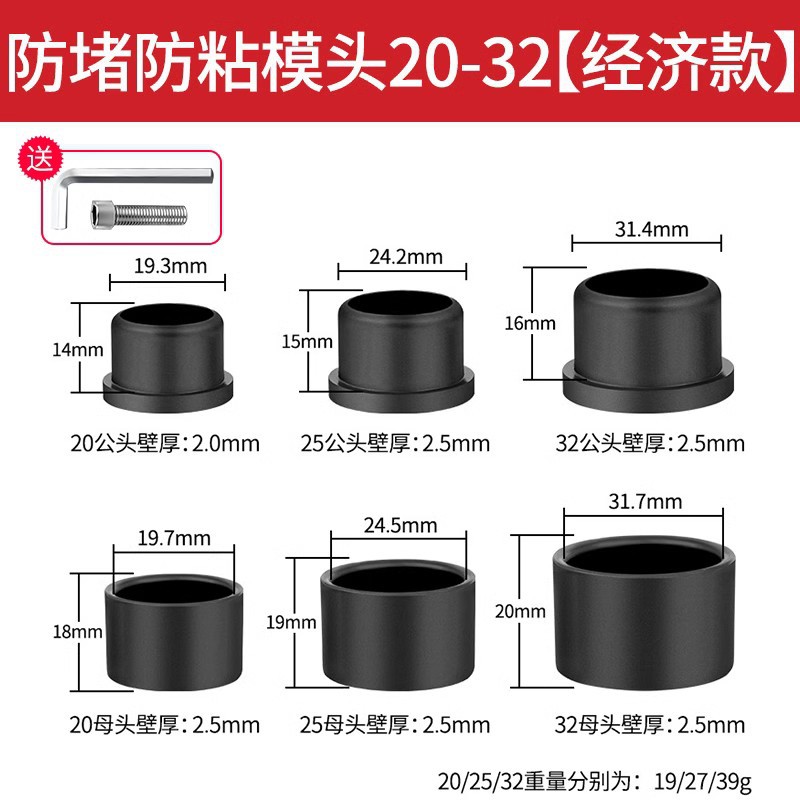 防堵防粘模头20-32【经济款】

送

19.3mm
14mm
20公头壁厚：2.0mm

24.2mm
15mm
25公头壁厚：2.5mm

31.4mm
16mm
32公头壁厚：2.5mm

19.7mm
18mm
20母头壁厚：2.5mm

24.5mm
19mm
25母头壁厚：2.5mm

31.7mm
20mm
32母头壁厚：2.5mm

20/25/32重量分别为：19/27/39g