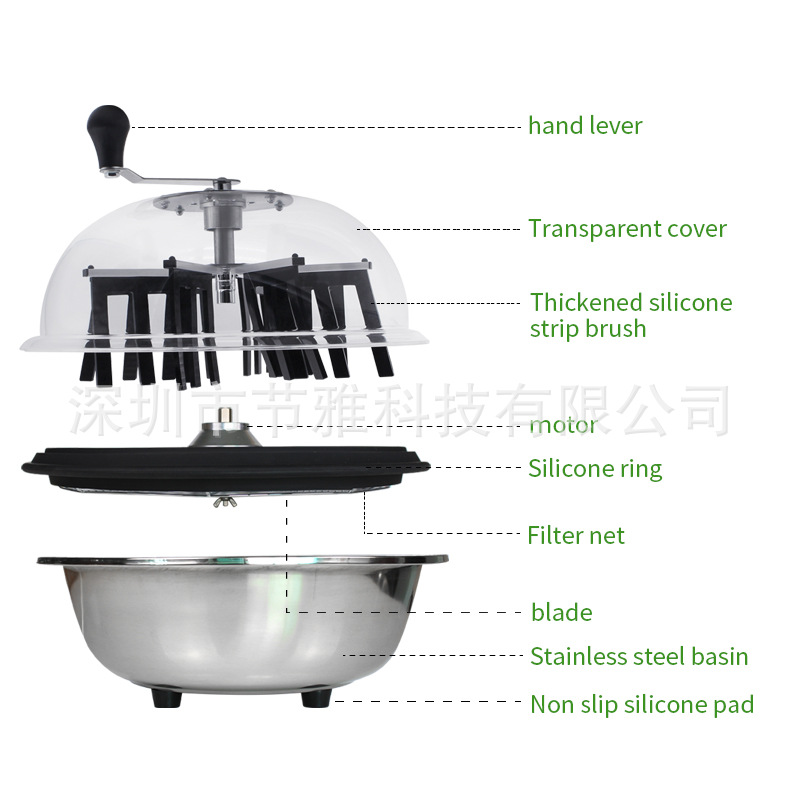 hand lever

Transparent cover

Thickened silicone strip brush

深圳市节雅科技有限公司

motor

Silicone ring

Filter net

blade

Stainless steel basin

Non slip silicone pad