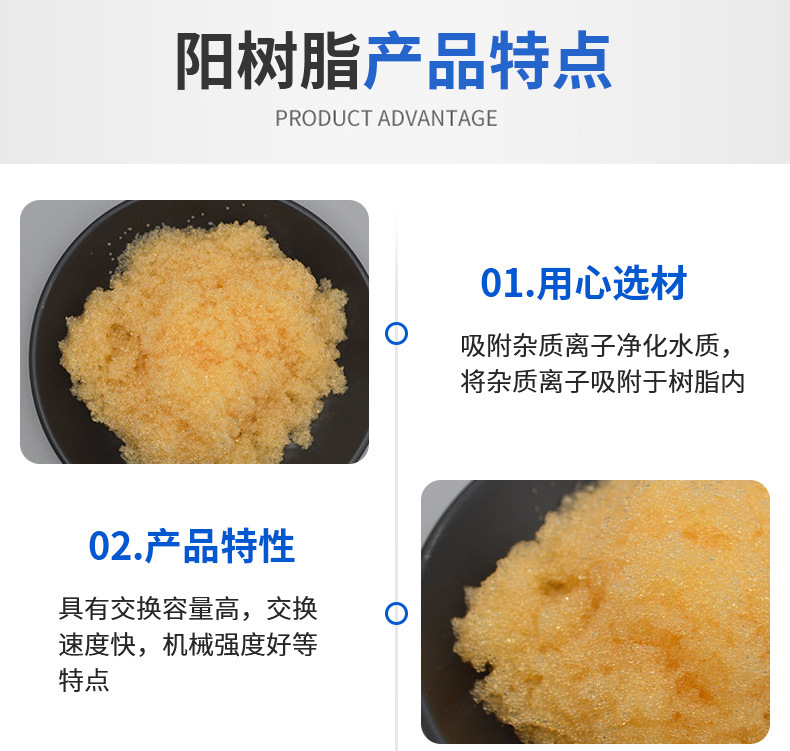 阳树脂产品特点

PRODUCT ADVANTAGE

01.用心选材

吸附杂质离子净化水质，将杂质离子吸附于树脂内

02.产品特性

具有交换容量高，交换速度快，机械强度好等特点