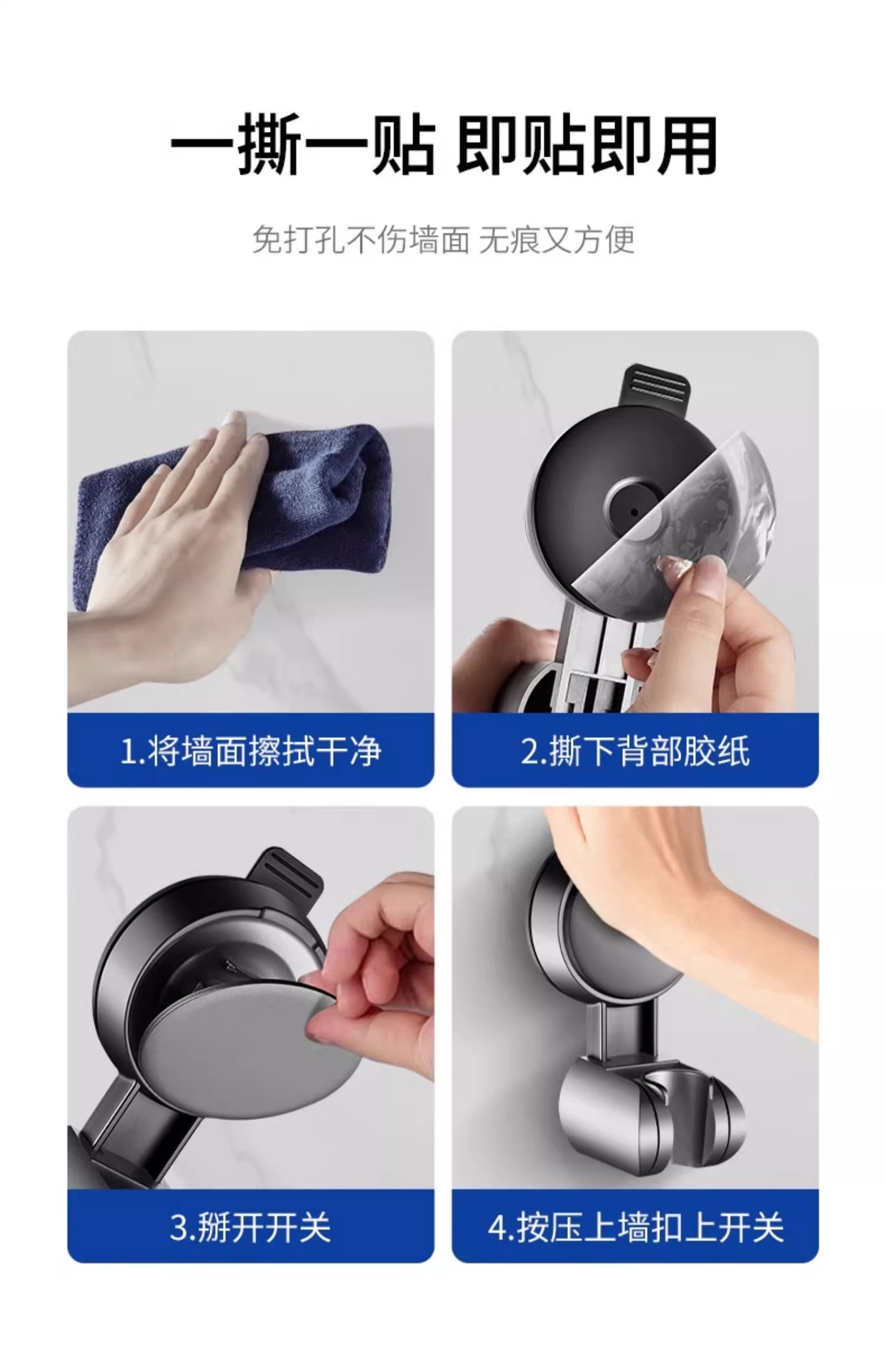 一撕一贴 即贴即用

免打孔不伤墙面 无痕又方便

1.将墙面擦拭干净

2.撕下背部胶纸

3.掰开开关

4.按压上墙扣上开关