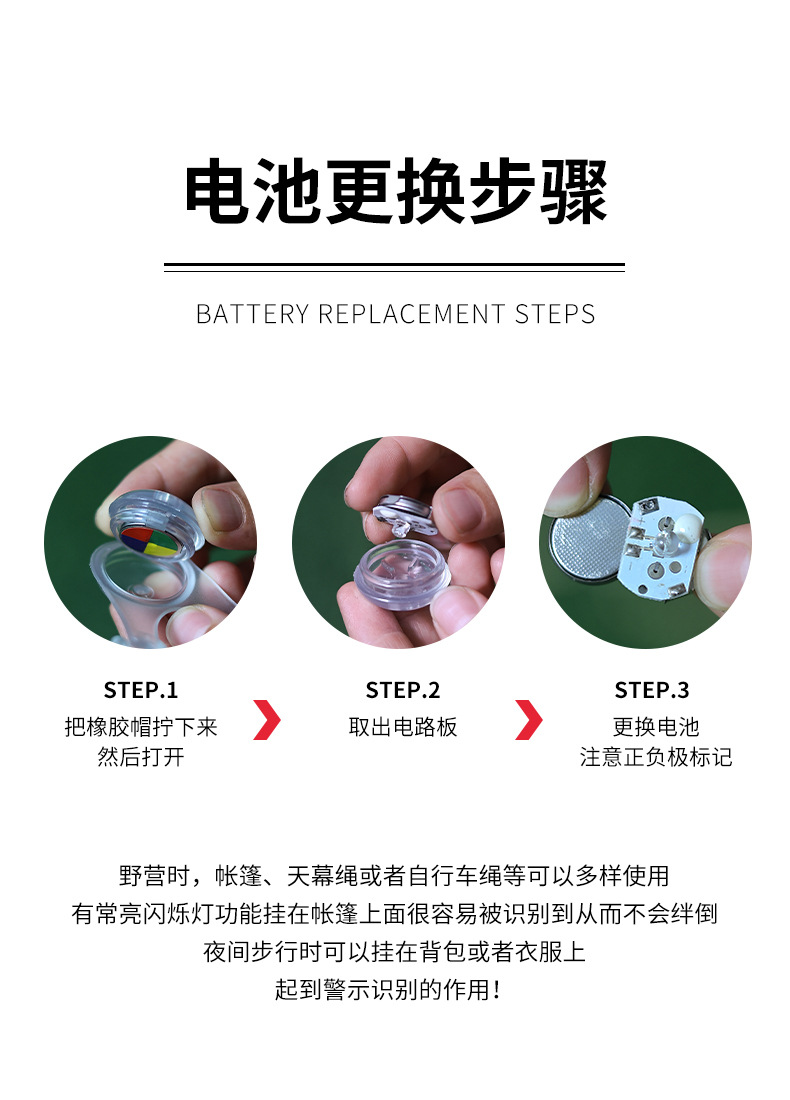 电池更换步骤

BATTERY REPLACEMENT STEPS

STEP.1
把橡胶帽拧下来
然后打开

STEP.2
取出电路板

STEP.3
更换电池
注意正负极标记

野营时，帐篷、天幕绳或者自行车绳等可以多样使用
有常亮闪烁灯功能挂在帐篷上面很容易被识别到从而不会绊倒
夜间步行时可以挂在背包或者衣服上
起到警示识别的作用！