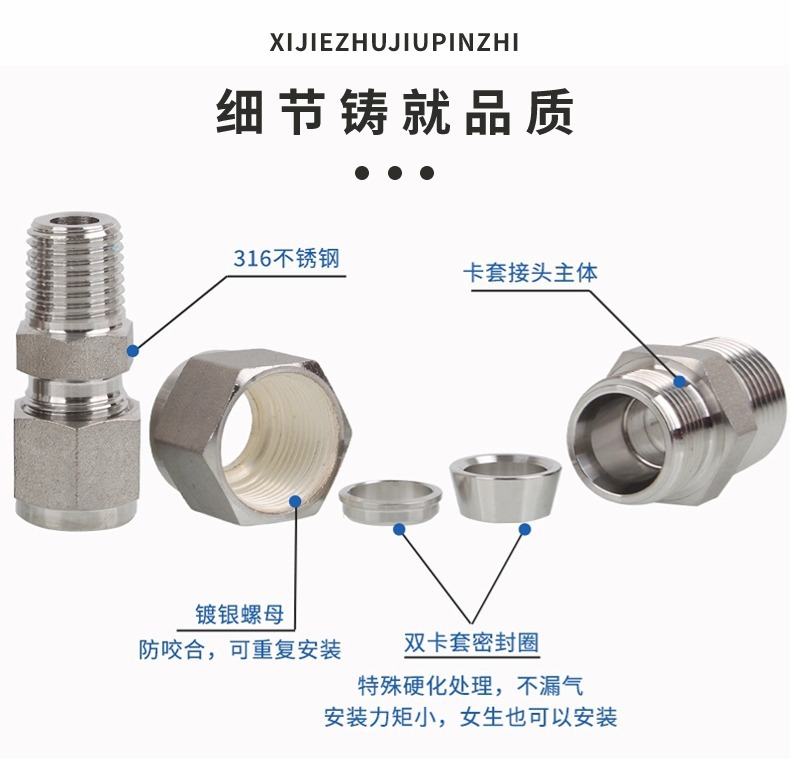 XIJIEZHUJIUPINZHI

细节铸就品质

316不锈钢

卡套接头主体

镀银螺母

防咬合，可重复安装

双卡套密封圈

特殊硬化处理，不漏气

安装力矩小，女生也可以安装