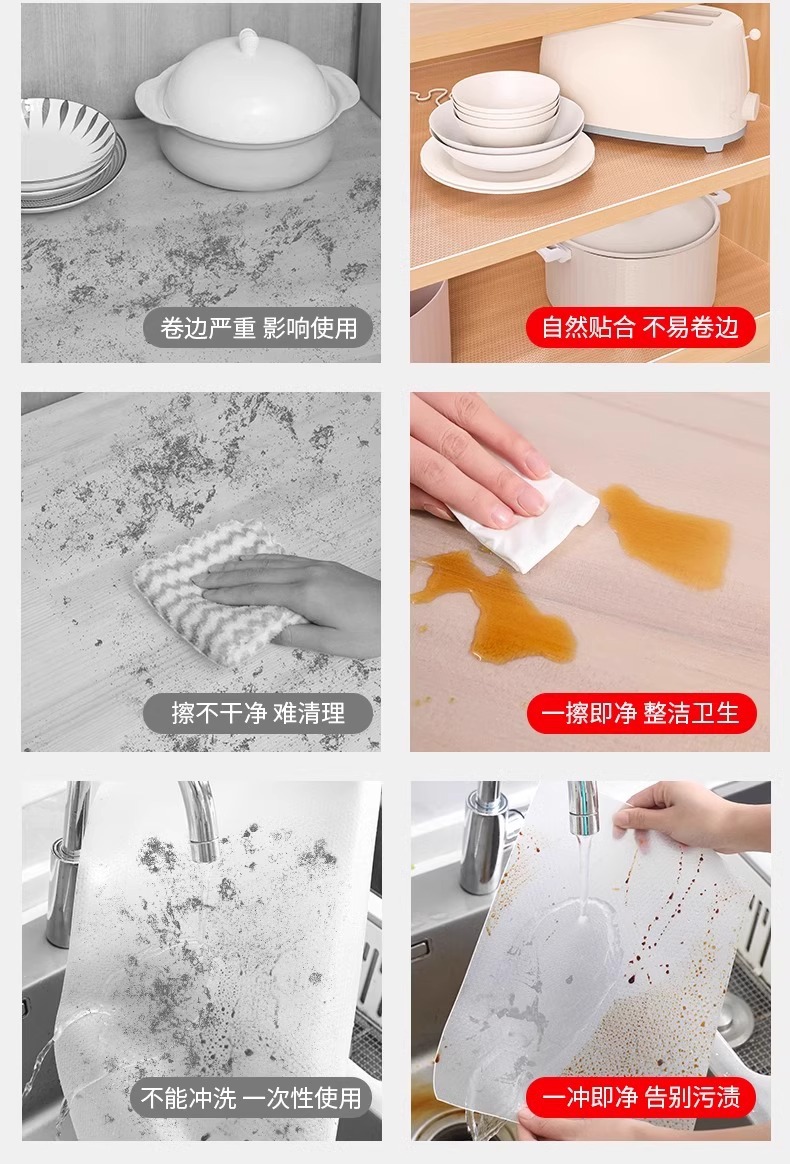 卷边严重 影响使用

自然贴合 不易卷边

擦不干净 难清理

一擦即净 整洁卫生

不能冲洗 一次性使用

一冲即净 告别污渍