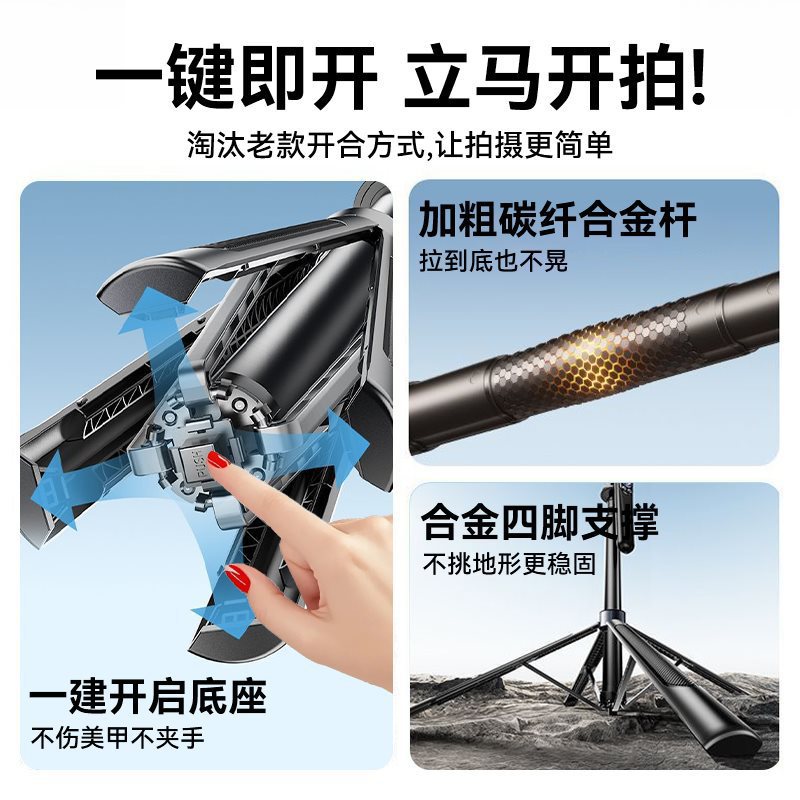 一键即开 立马开拍!

淘汰老款开合方式,让拍摄更简单

PUSH

一建开启底座

不伤美甲不夹手

加粗碳纤合金杆

拉到底也不晃

合金四脚支撑

不挑地形更稳固