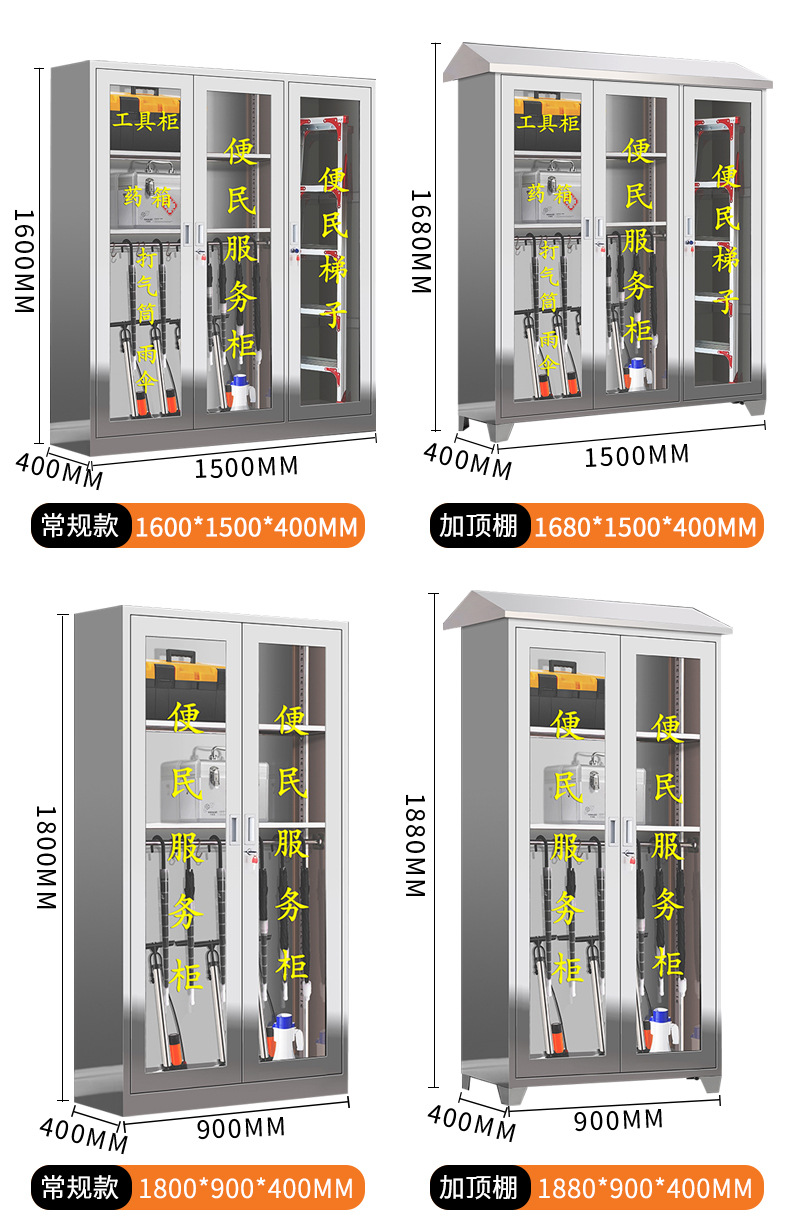 1600MM
工具柜
药箱
打气筒
雨伞
便民服务柜
便民梯子
400MM
1500MM
常规款 1600*1500*400MM

1680MM
工具柜
药箱
打气筒
雨伞
便民服务柜
便民梯子
400MM
1500MM
加顶棚 1680*1500*400MM

1800MM
便民服务柜
便民服务柜
400MM
900MM
常规款 1800*900*400MM

1880MM
便民服务柜
便民服务柜
400MM
900MM
加顶棚 1880*900*400MM