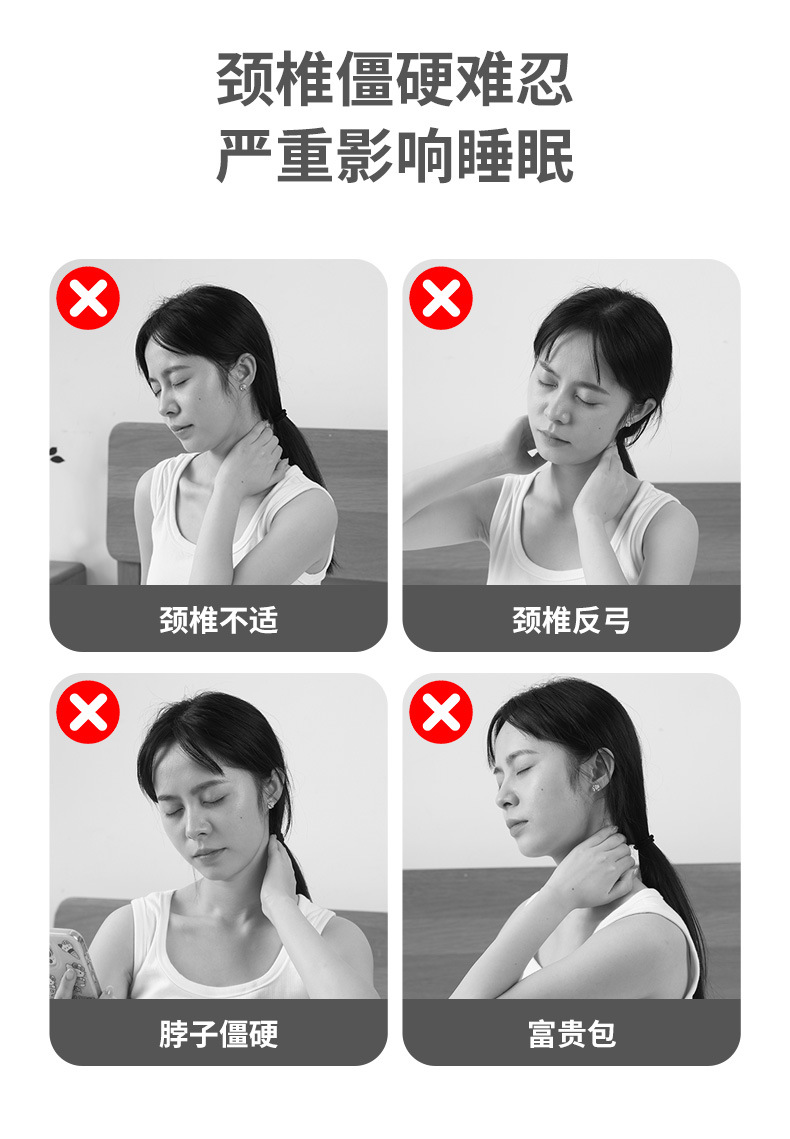 颈椎僵硬难忍
严重影响睡眠

颈椎不适

颈椎反弓

脖子僵硬

富贵包