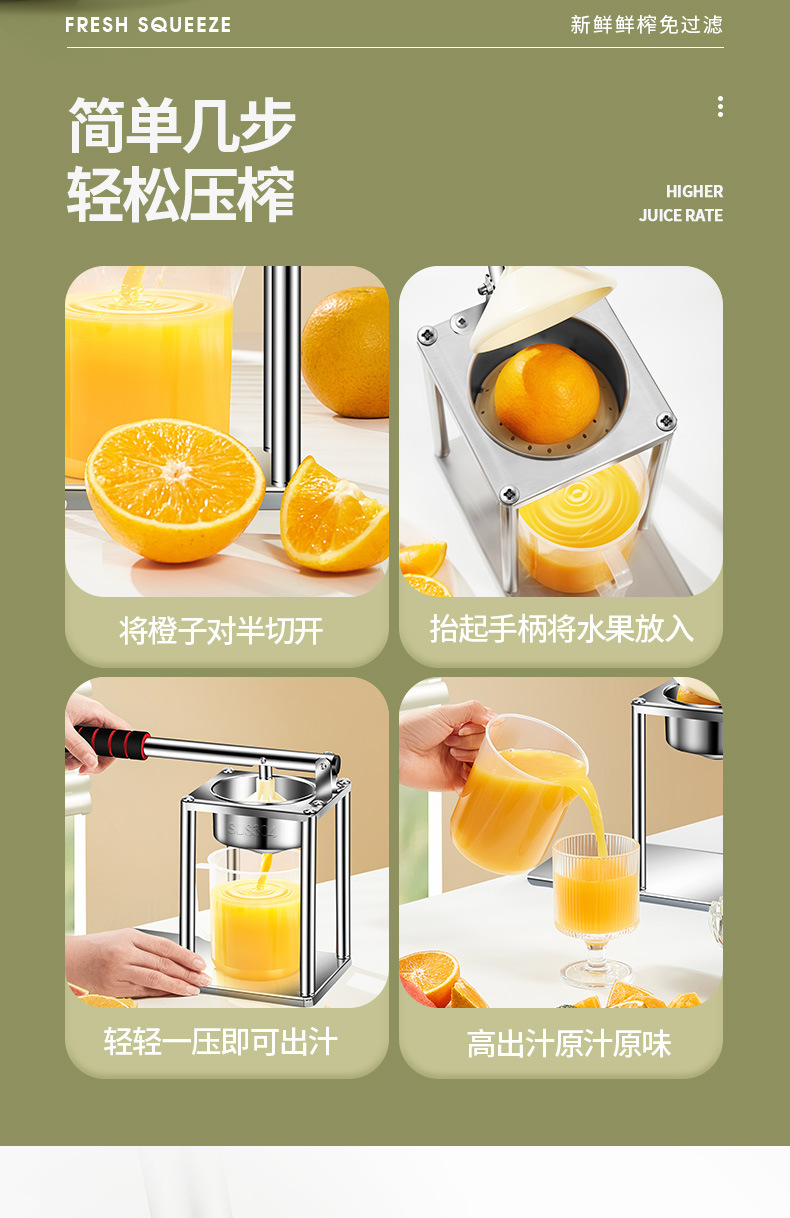 FRESH SQUEEZE

新鲜鲜榨免过滤

简单几步
轻松压榨

HIGHER
JUICE RATE

将橙子对半切开

抬起手柄将水果放入

轻轻一压即可出汁

高出汁原汁原味