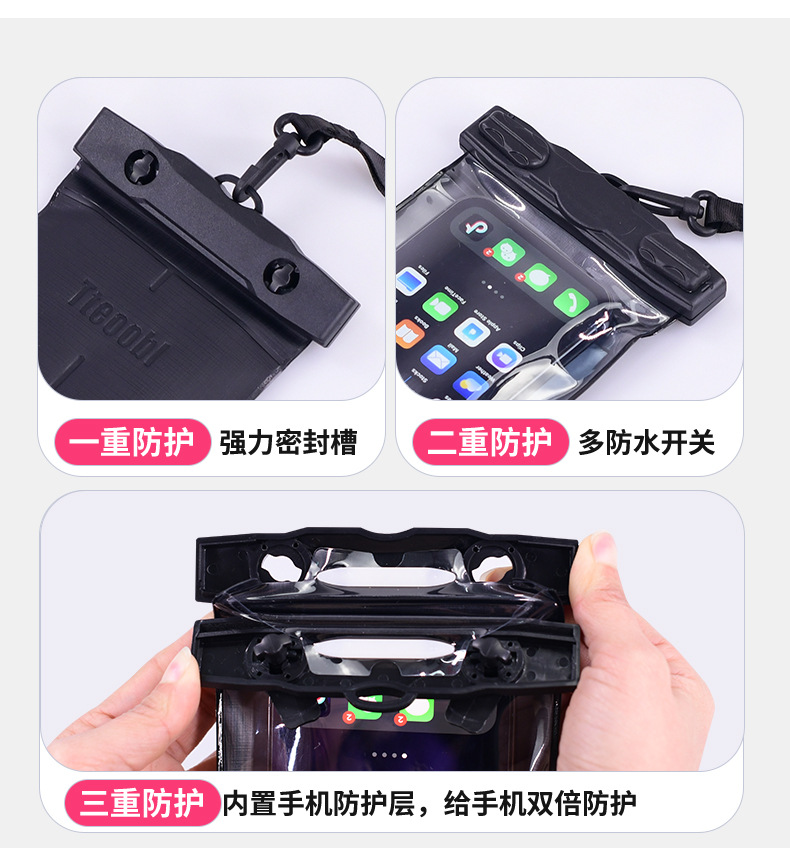 Treoodl

一重防护 强力密封槽

二重防护 多防水开关

三重防护 内置手机防护层，给手机双倍防护