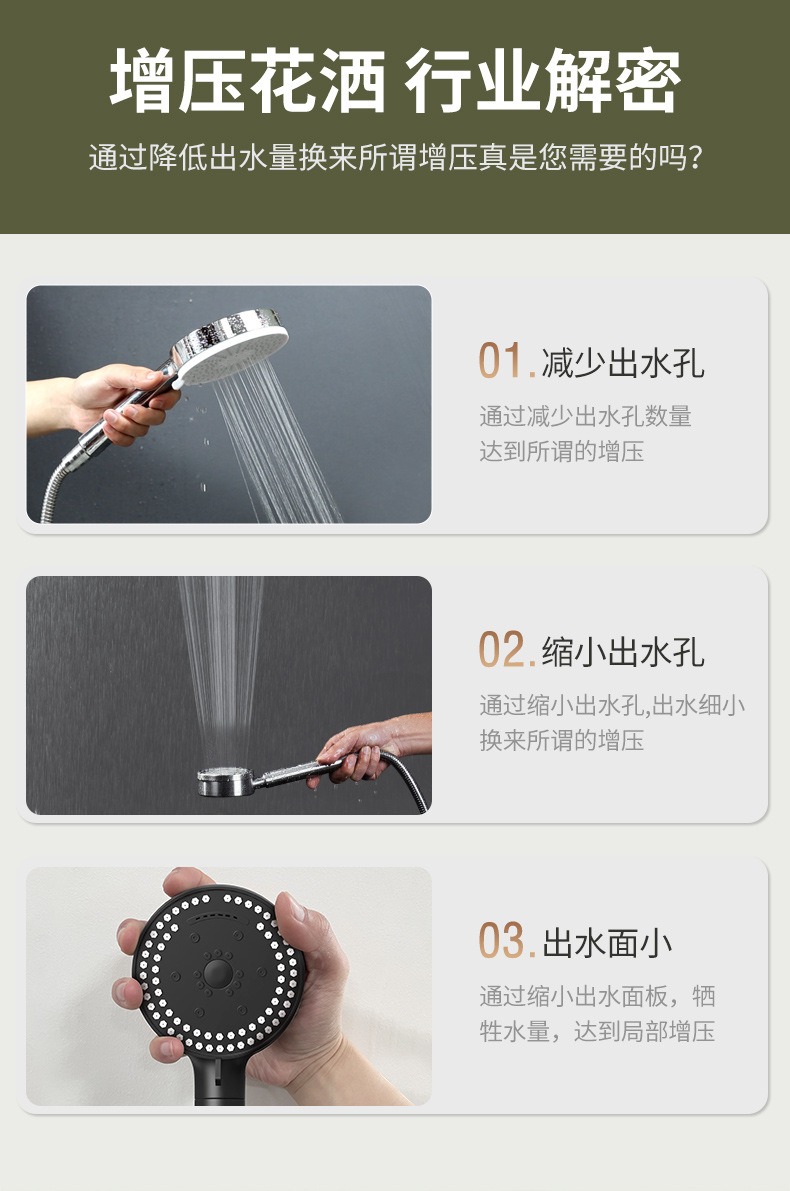 增压花洒 行业解密

通过降低出水量换来所谓增压真是您需要的吗?

01. 减少出水孔

通过减少出水孔数量达到所谓的增压

02. 缩小出水孔

通过缩小出水孔,出水细小换来所谓的增压

03. 出水面小

通过缩小出水面板，牺牲水量，达到局部增压