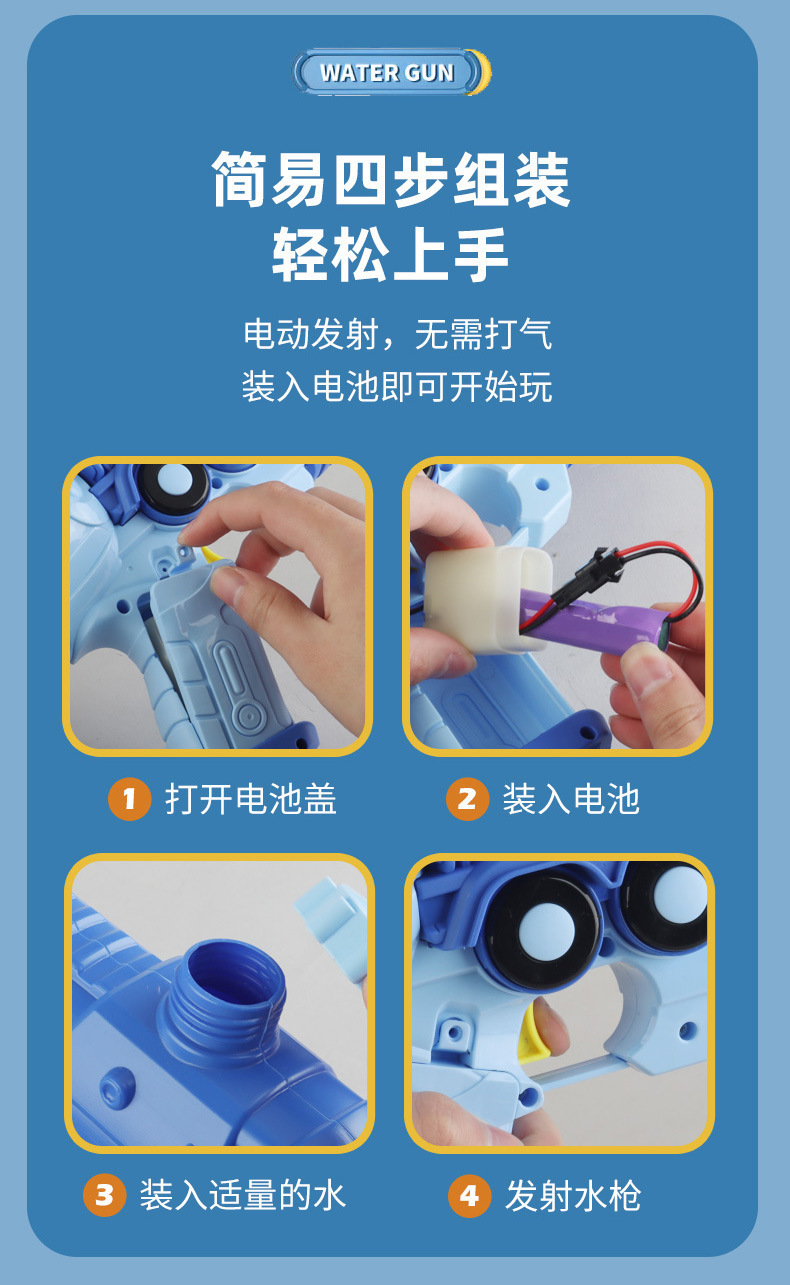 WATER GUN

简易四步组装
轻松上手

电动发射，无需打气
装入电池即可开始玩

1 打开电池盖

2 装入电池

3 装入适量的水

4 发射水枪