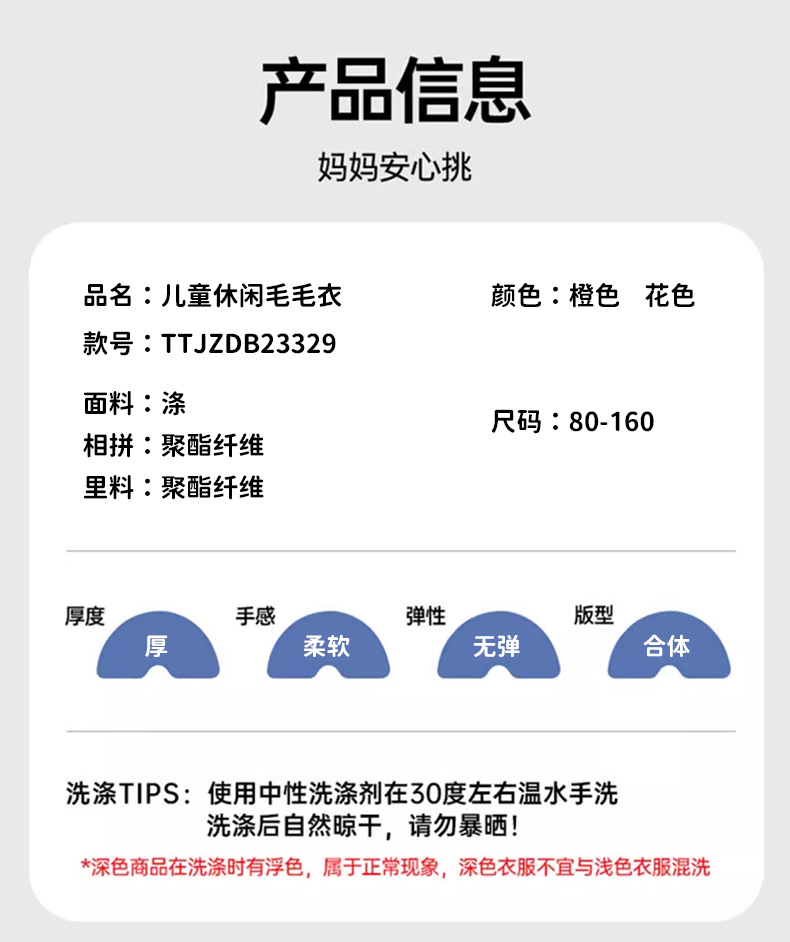 产品信息

妈妈安心挑

品名：儿童休闲毛毛衣

款号：TTJZDB23329

面料：涤
相拼：聚酯纤维
里料：聚酯纤维

颜色：橙色 花色

尺码：80-160

厚度
厚

手感
柔软

弹性
无弹

版型
合体

洗涤TIPS：使用中性洗涤剂在30度左右温水手洗
洗涤后自然晾干，请勿暴晒！

*深色商品在洗涤时有浮色，属于正常现象，深色衣服不宜与浅色衣服混洗