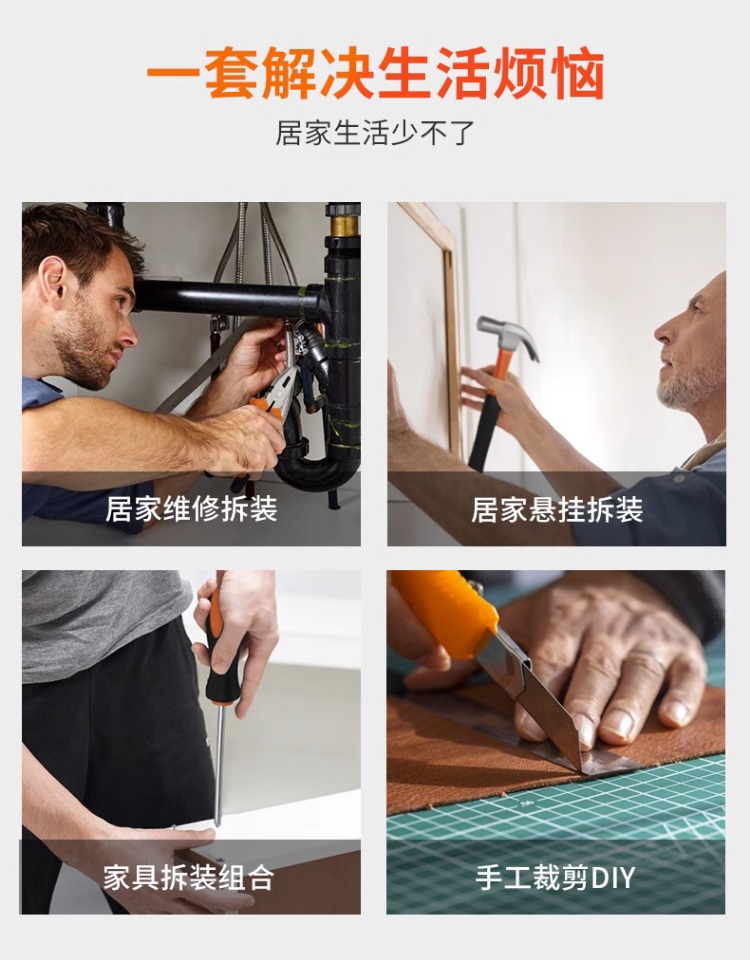 一套解决生活烦恼

居家生活少不了

居家维修拆装

居家悬挂拆装

家具拆装组合

手工裁剪DIY