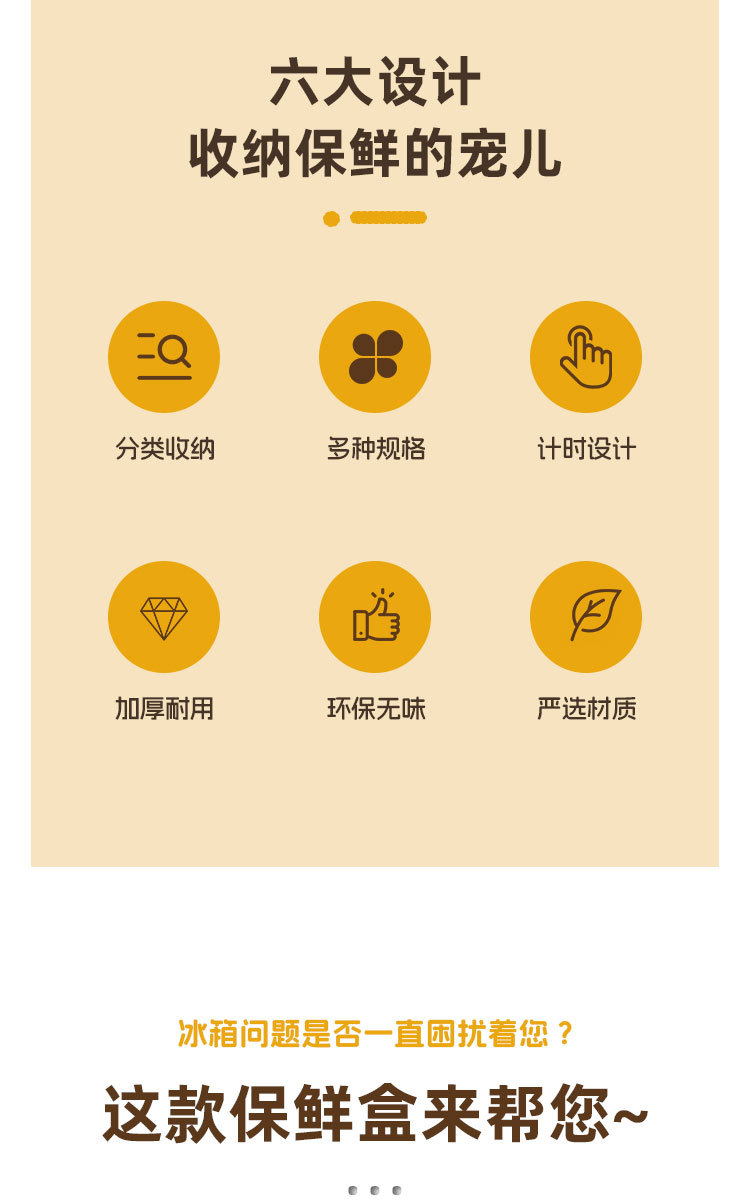 六大设计
收纳保鲜的宠儿

分类收纳

多种规格

计时设计

加厚耐用

环保无味

严选材质

冰箱问题是否一直困扰着您？

这款保鲜盒来帮您~